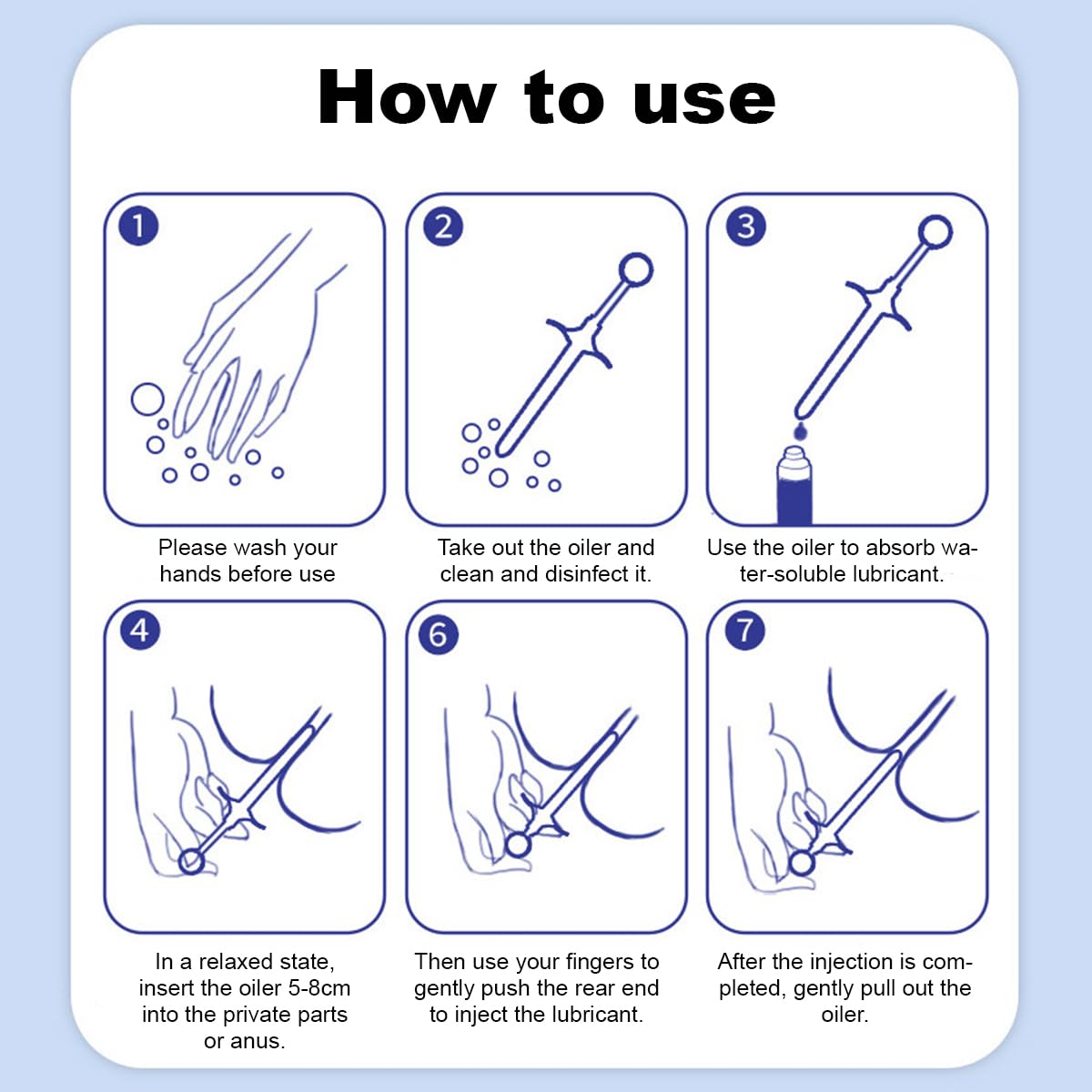 How to use

1

Please wash your hands before use

2

Take out the oiler and clean and disinfect it.

3

Use the oiler to absorb water-soluble lubricant.

4

In a relaxed state, insert the oiler 5-8cm into the private parts or anus.

6

Then use your fingers to gently push the rear end to inject the lubricant.

7

After the injection is completed, gently pull out the oiler.