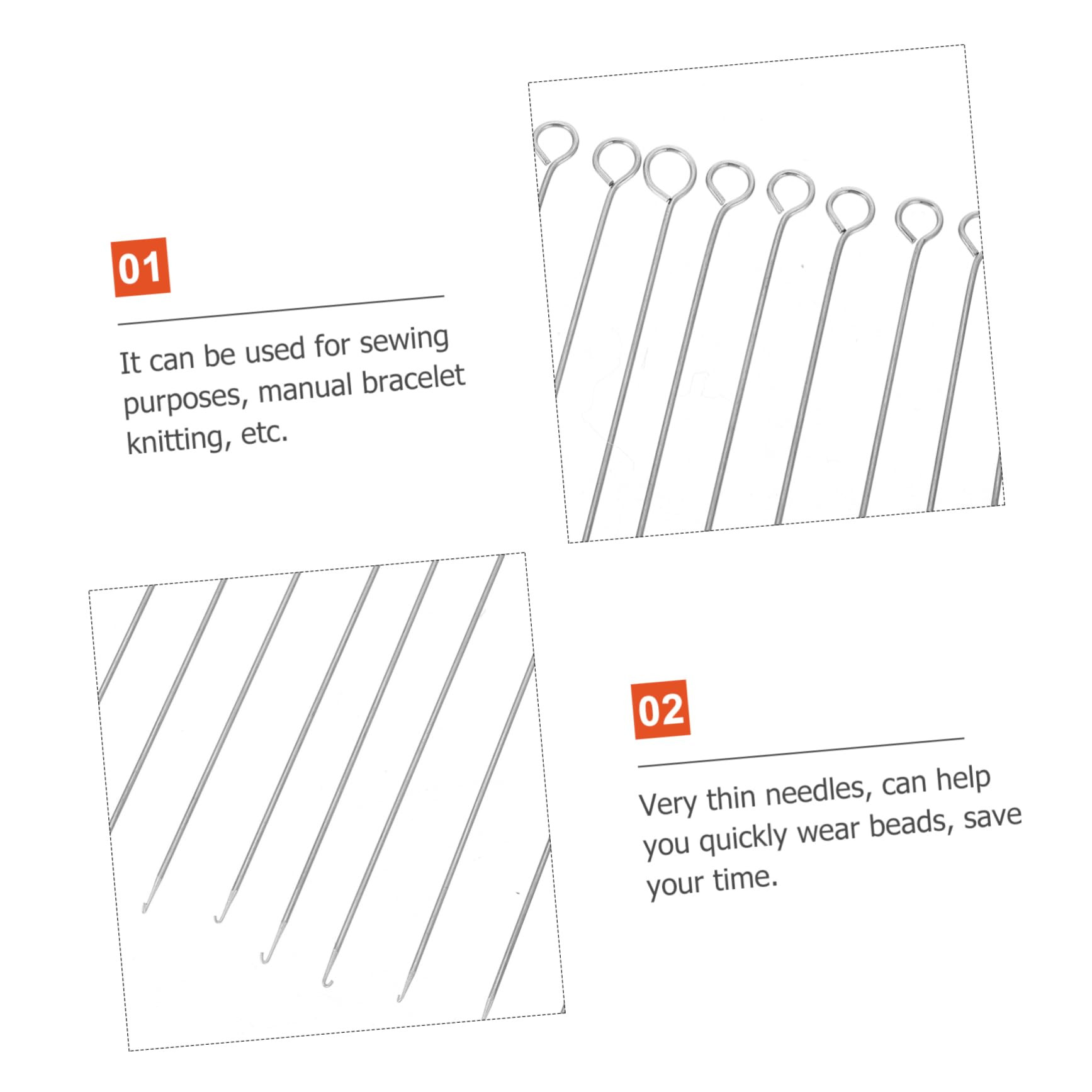 01

It can be used for sewing purposes, manual bracelet knitting, etc.

02

Very thin needles, can help you quickly wear beads, save your time.