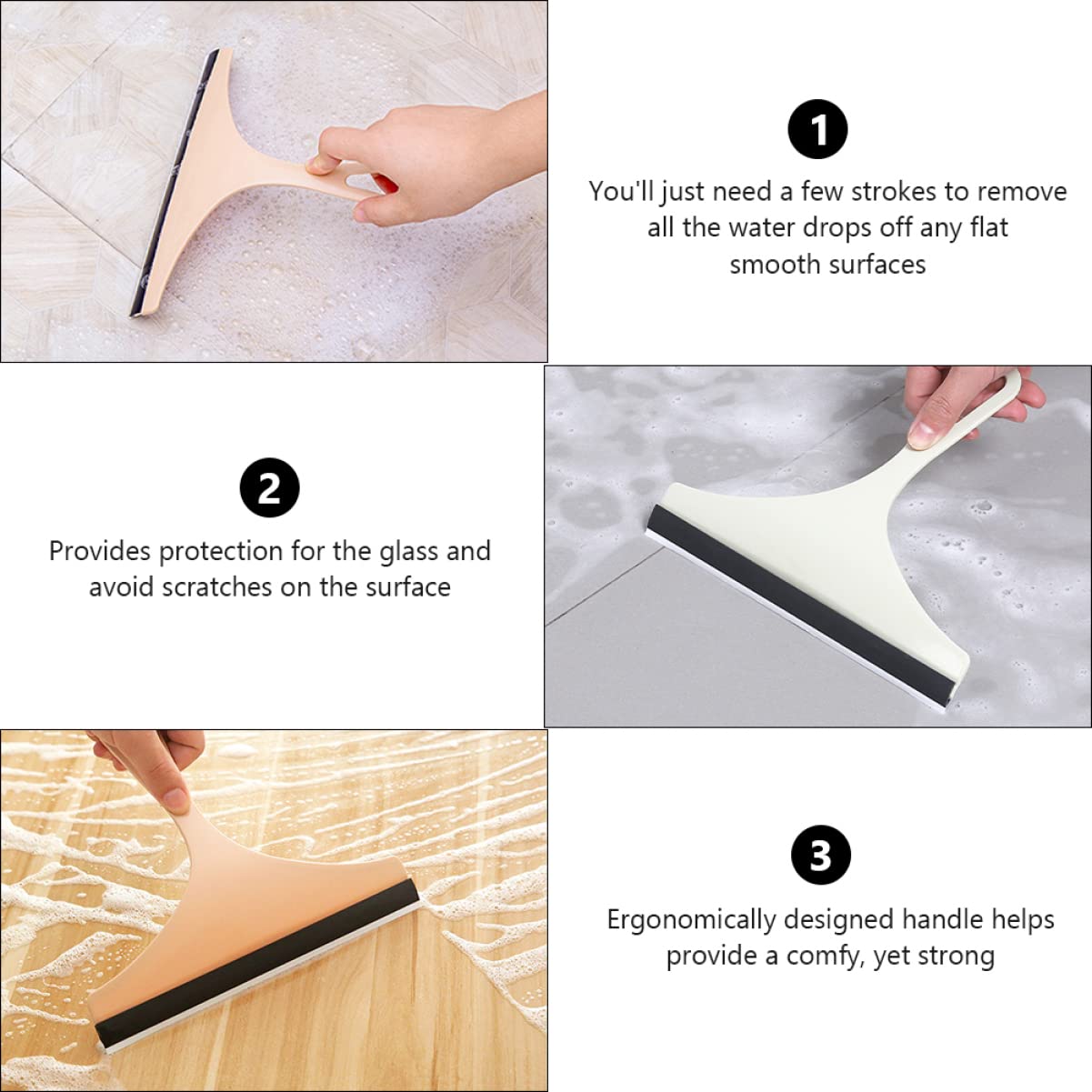 1

You'll just need a few strokes to remove all the water drops off any flat smooth surfaces

2

Provides protection for the glass and avoid scratches on the surface

3

Ergonomically designed handle helps provide a comfy, yet strong