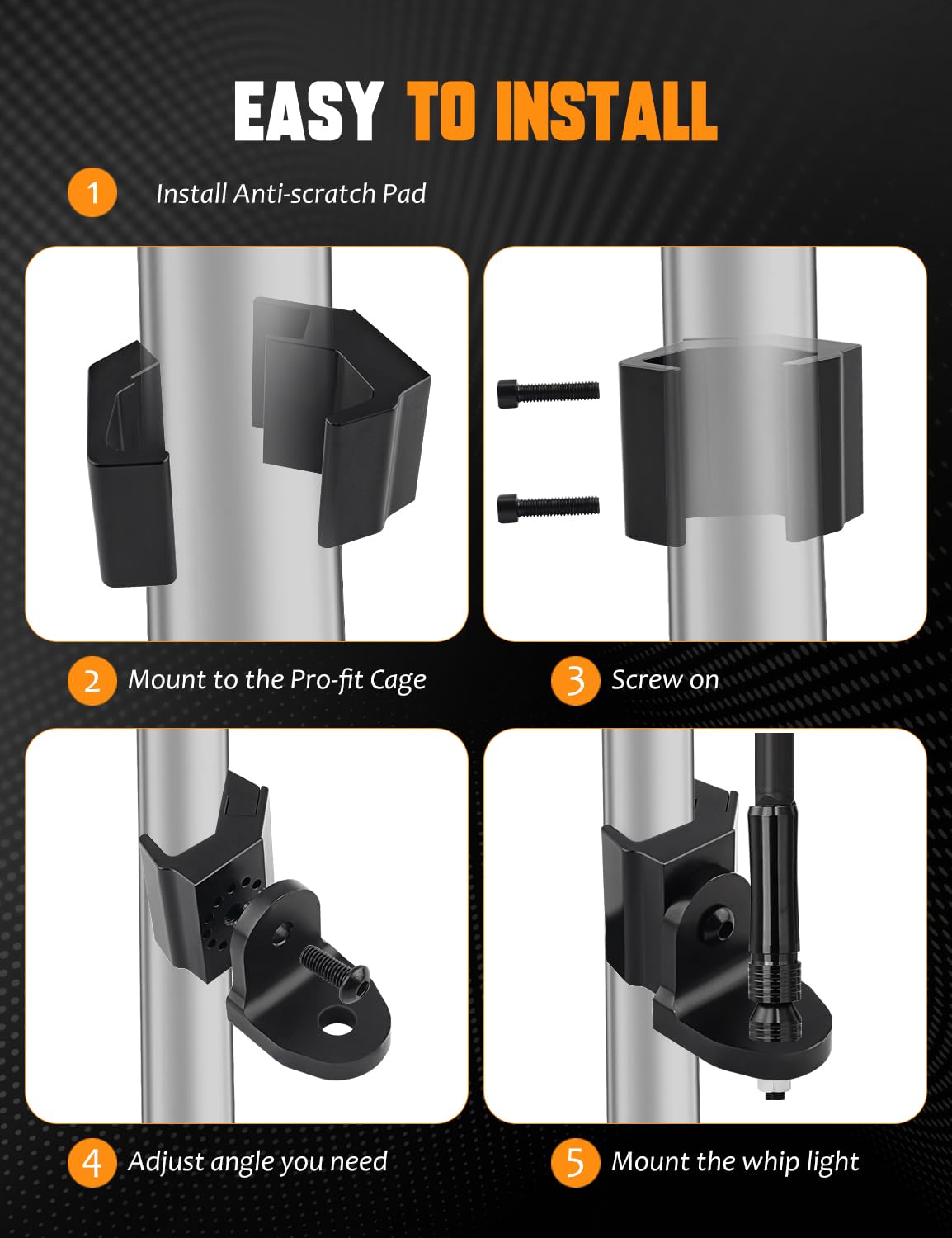 EASY TO INSTALL

1 Install Anti-scratch Pad

2 Mount to the Pro-fit Cage

3 Screw on

4 Adjust angle you need

5 Mount the whip light