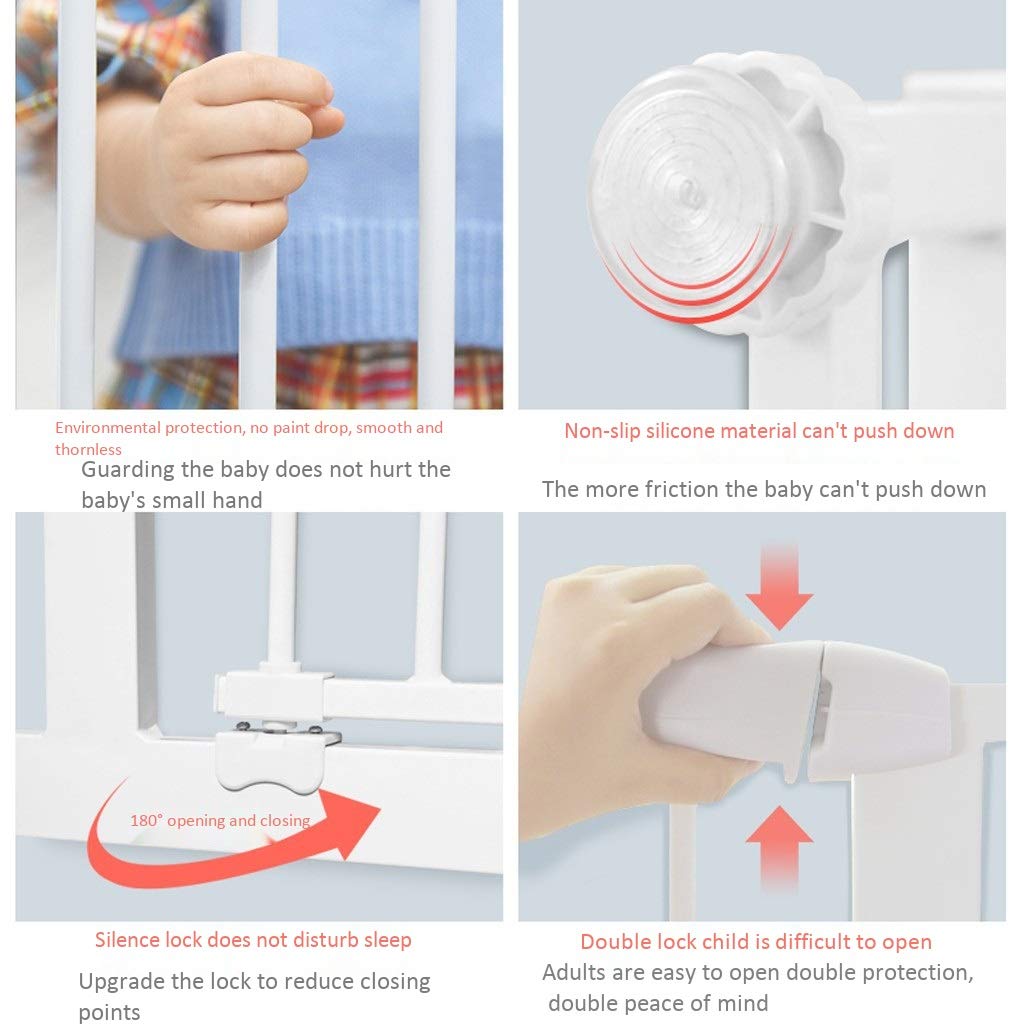 Environmental protection, no paint drop, smooth and thornless

Guarding the baby does not hurt the baby's small hand

Non-slip silicone material can't push down

The more friction the baby can't push down

180° opening and closing

Silence lock does not disturb sleep

Upgrade the lock to reduce closing points

Double lock child is difficult to open

Adults are easy to open double protection, double peace of mind