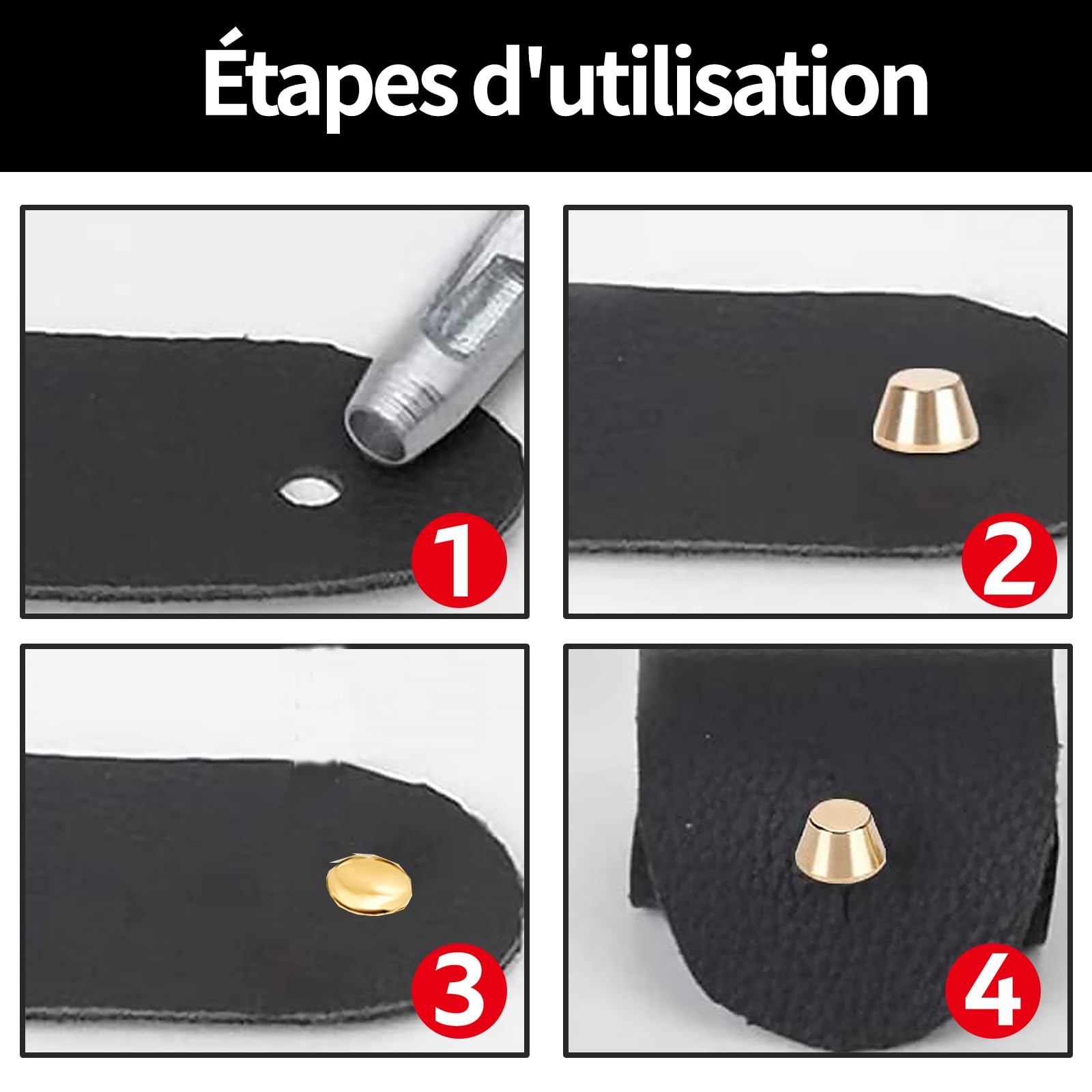 Étapes d'utilisation

1

2

3

4