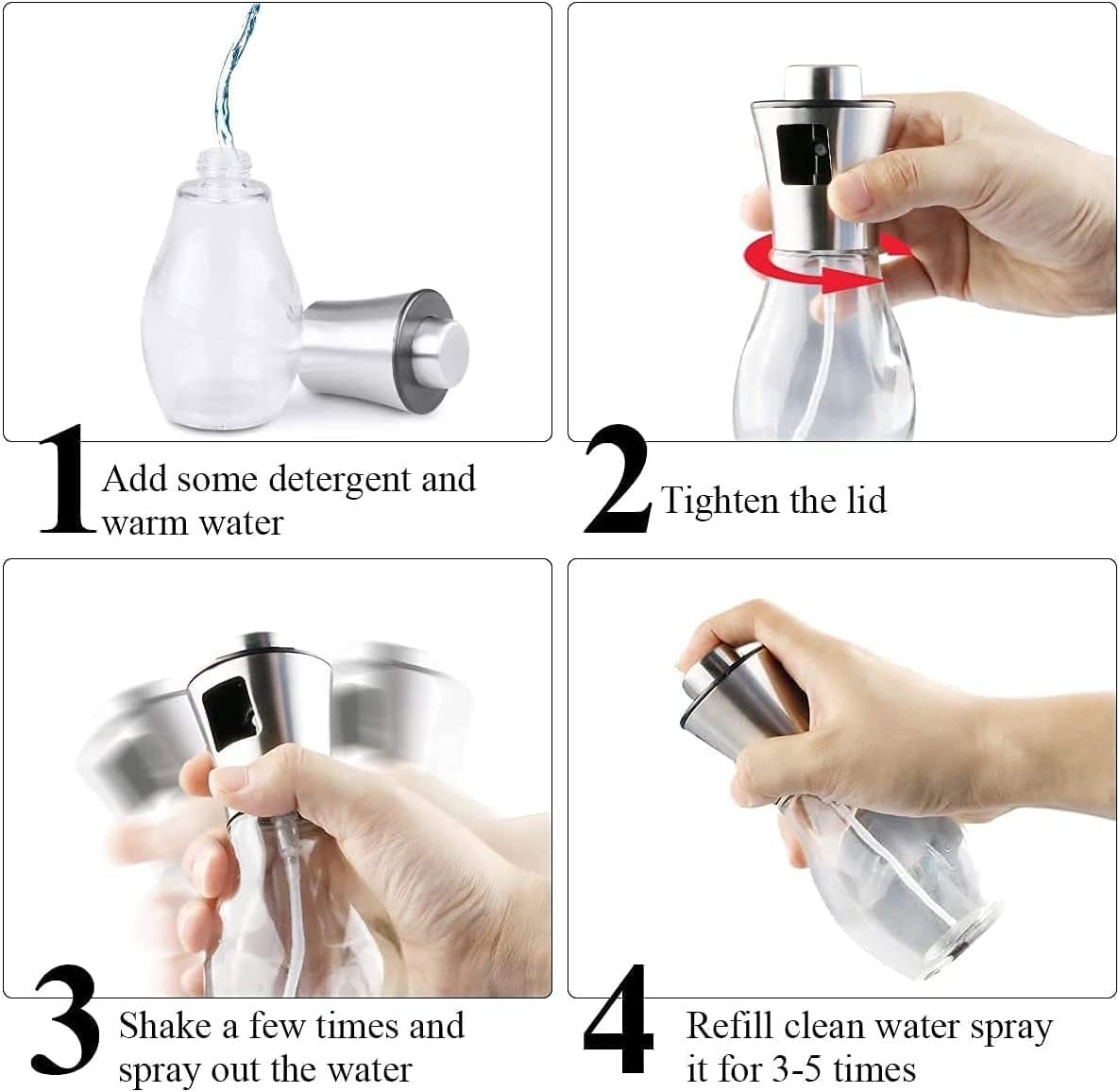 1 Add some detergent and warm water

2 Tighten the lid

3 Shake a few times and spray out the water

4 Refill clean water spray it for 3-5 times