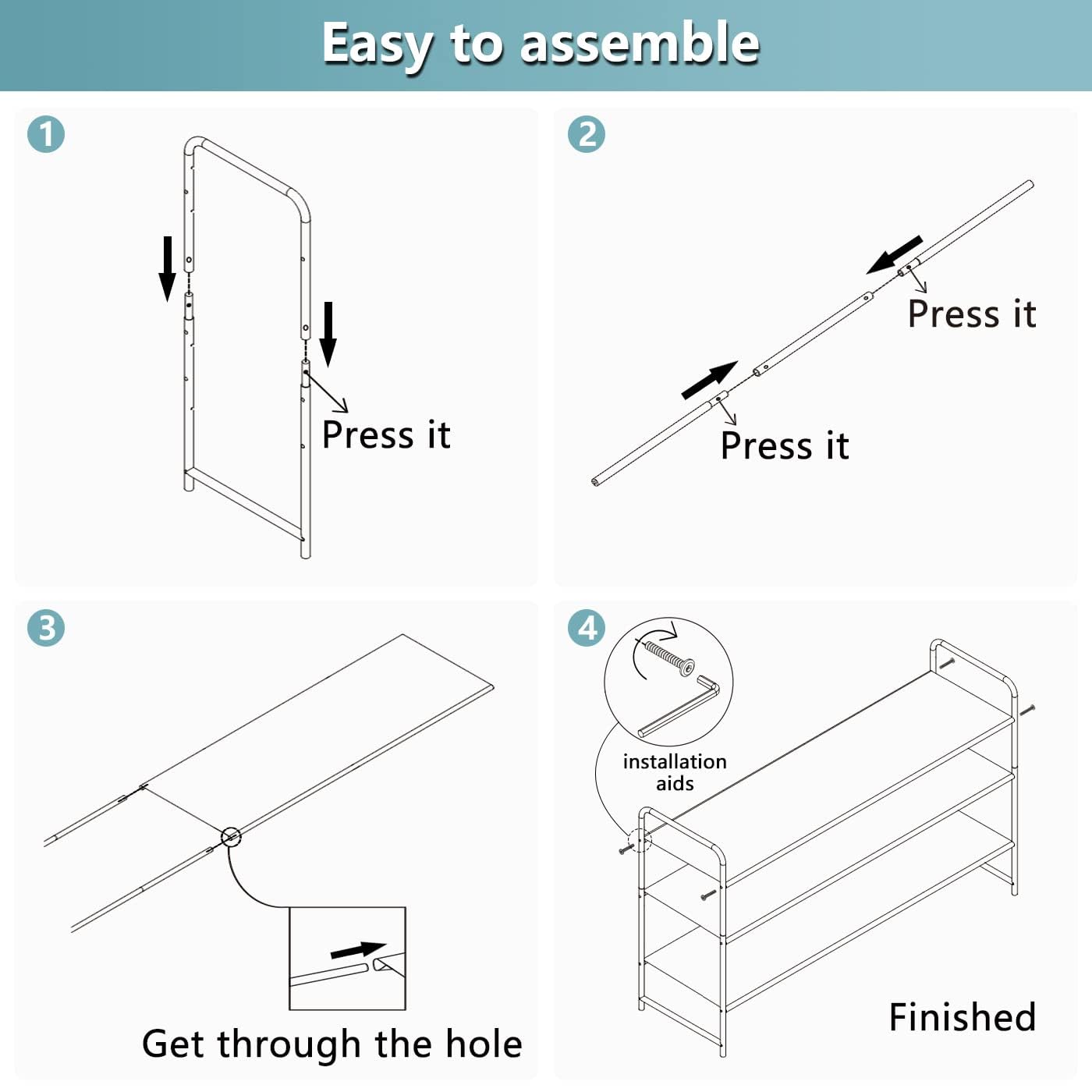 Easy to assemble

1

Press it

2

Press it

Press it

3

Get through the hole

4

installation aids

Finished