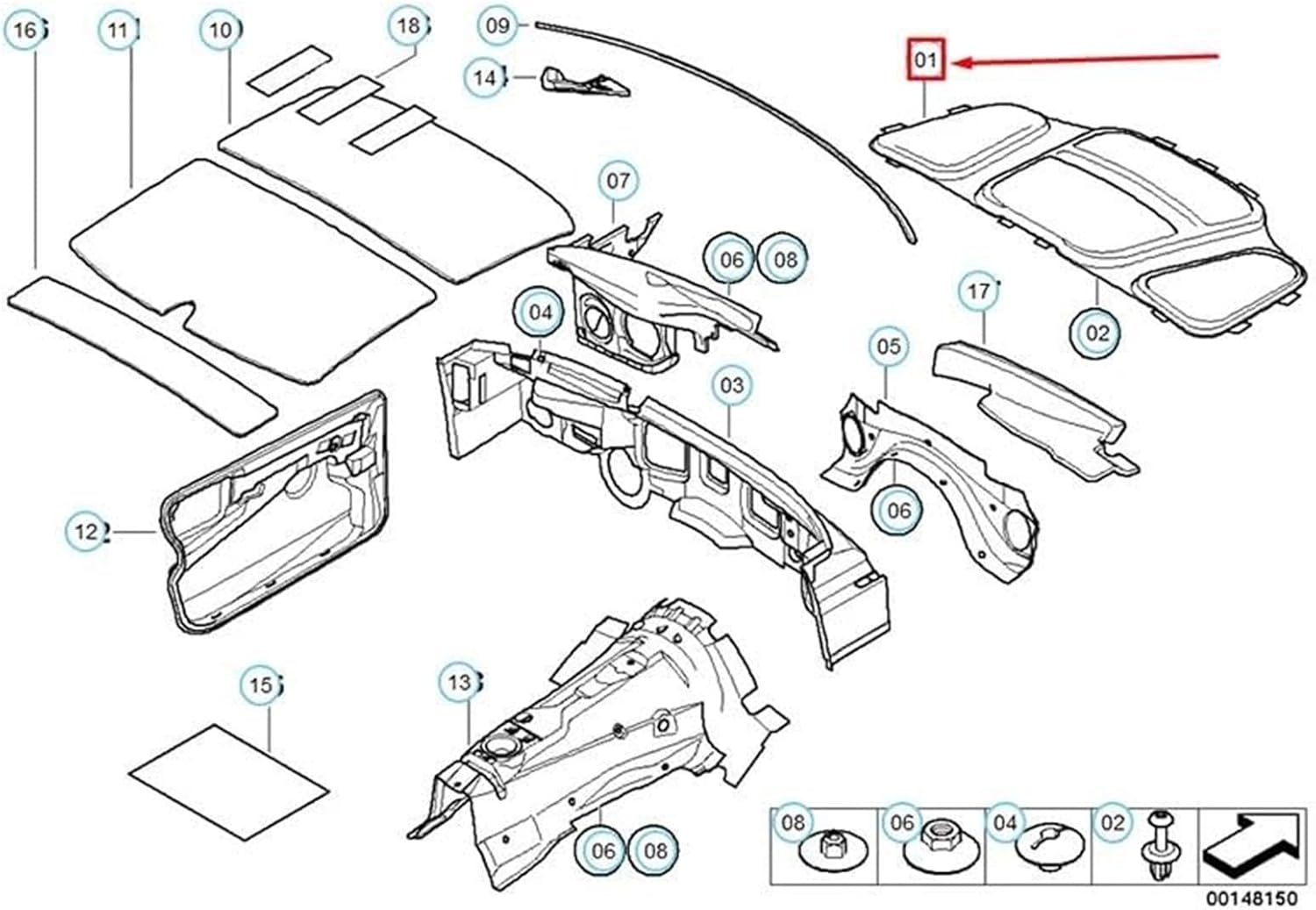 16
11
10
18
09
14
01
07
06
08
04
17
02
05
03
06
12
15
13
06
08
08
06
04
02
00148150