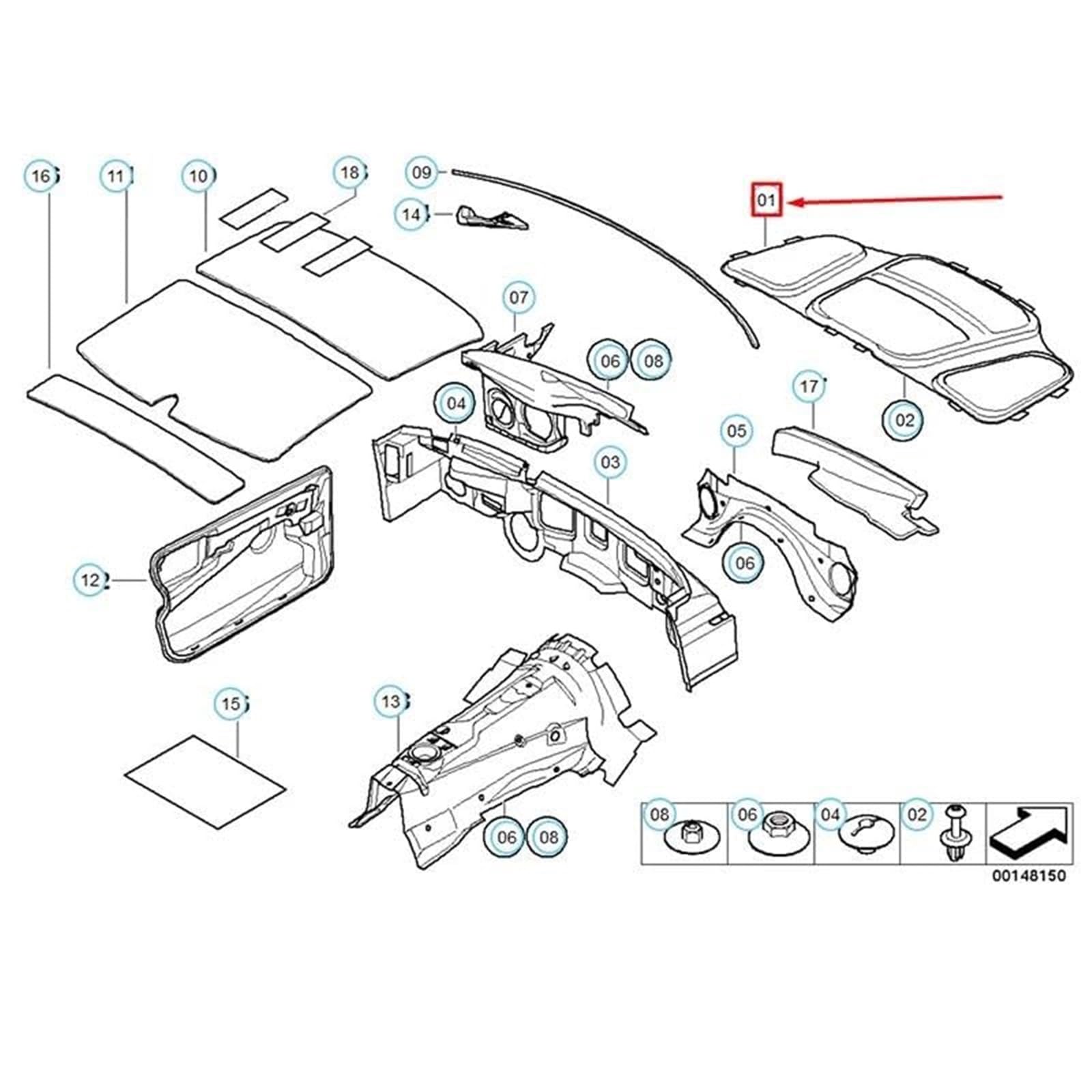 16
11
10
18
09
14
01
07
06
08
04
17
02
05
03
06
12
15
13
06
08
08
06
04
02
00148150