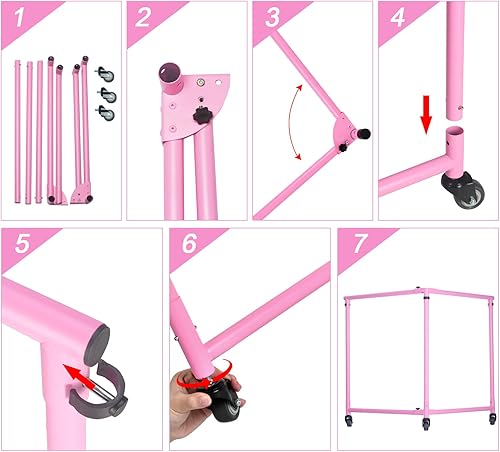 1

2

3

4

5

6

7