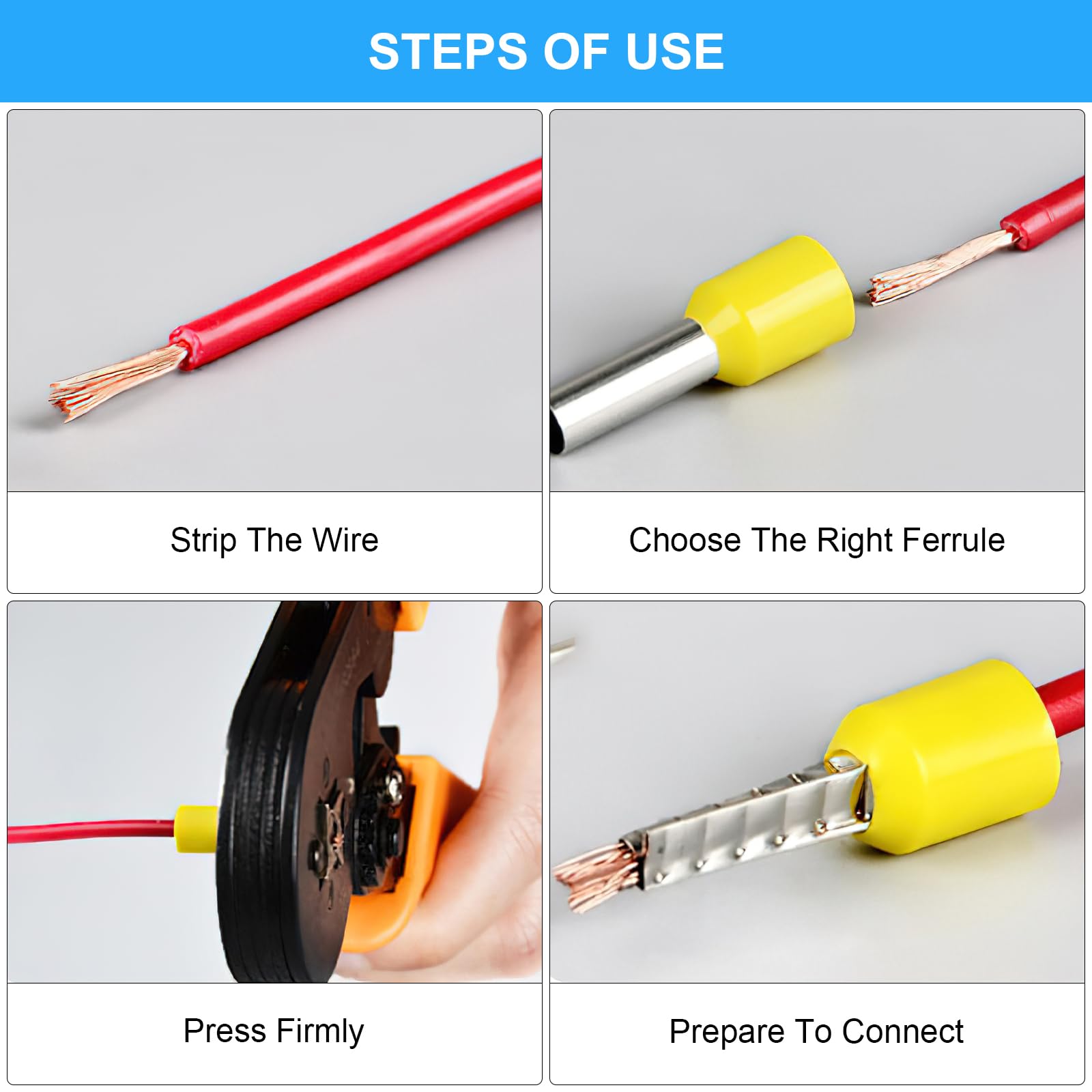 STEPS OF USE

Strip The Wire

Choose The Right Ferrule

Press Firmly

Prepare To Connect