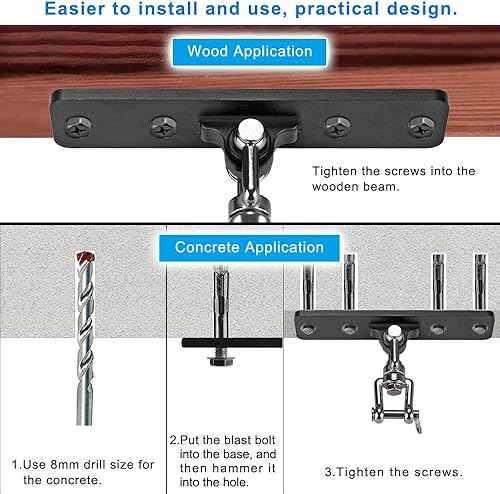 Easier to install and use, practical design.

Wood Application

Tighten the screws into the wooden beam.

Concrete Application

1.Use 8mm drill size for the concrete.

2.Put the blast bolt into the base, and then hammer it into the hole.

3.Tighten the screws.