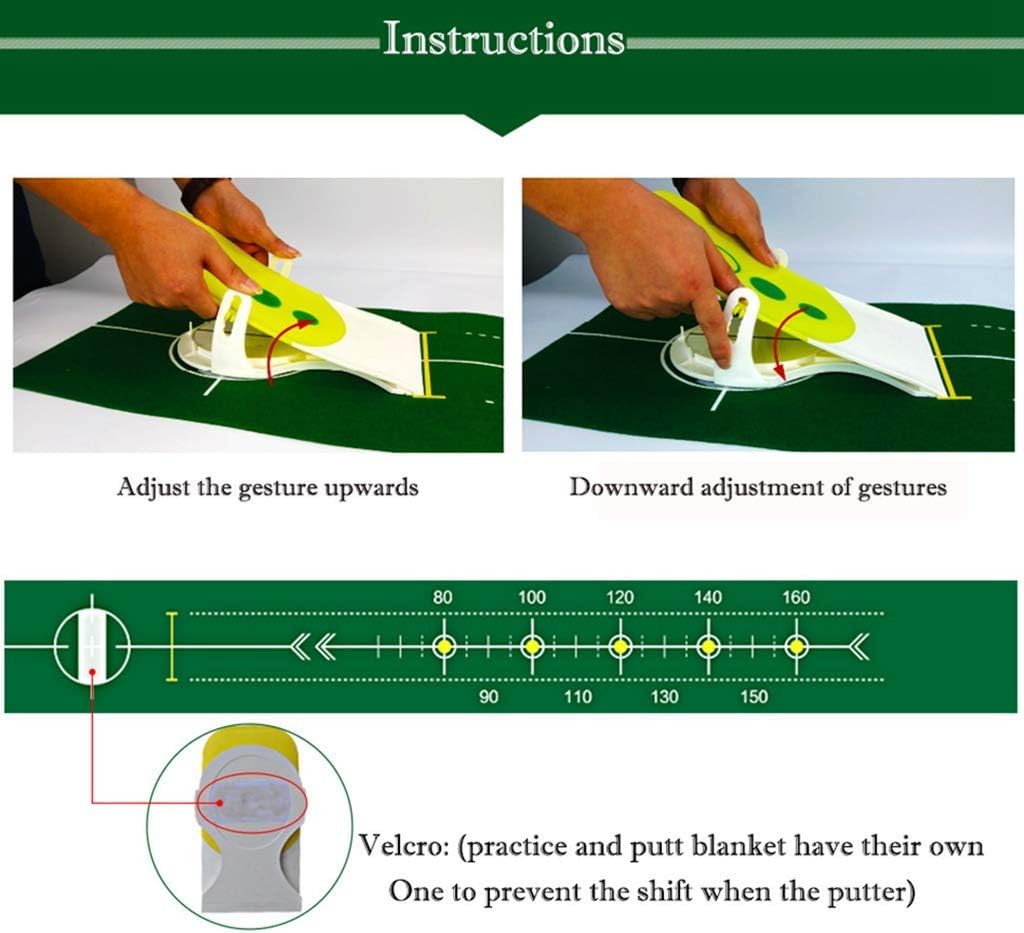 Instructions

Adjust the gesture upwards

Downward adjustment of gestures

80 100 120 140 160

90 110 130 150

Velcro: (practice and putt blanket have their own One to prevent the shift when the putter)