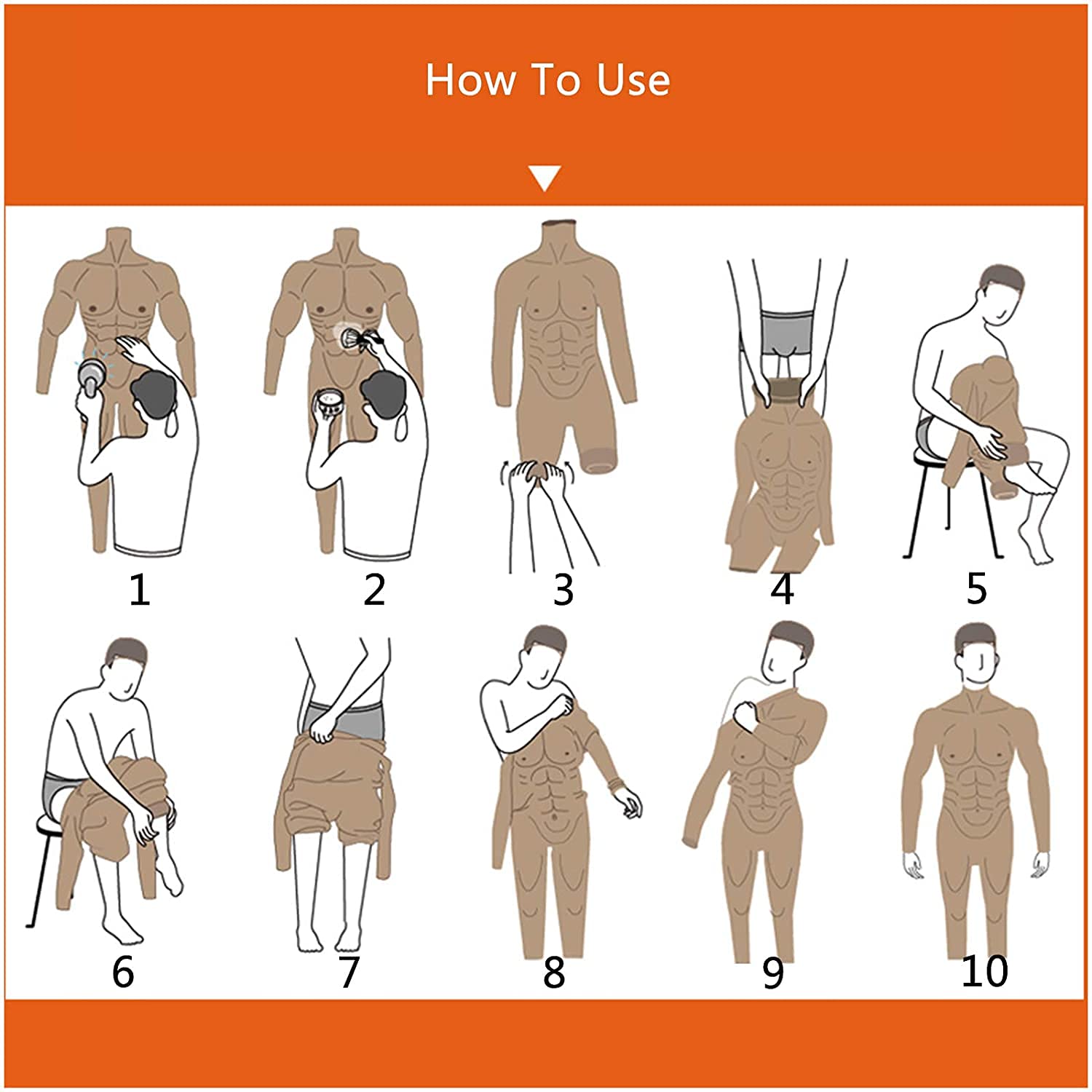 How To Use

1
2
3
4
5
6
7
8
9
10