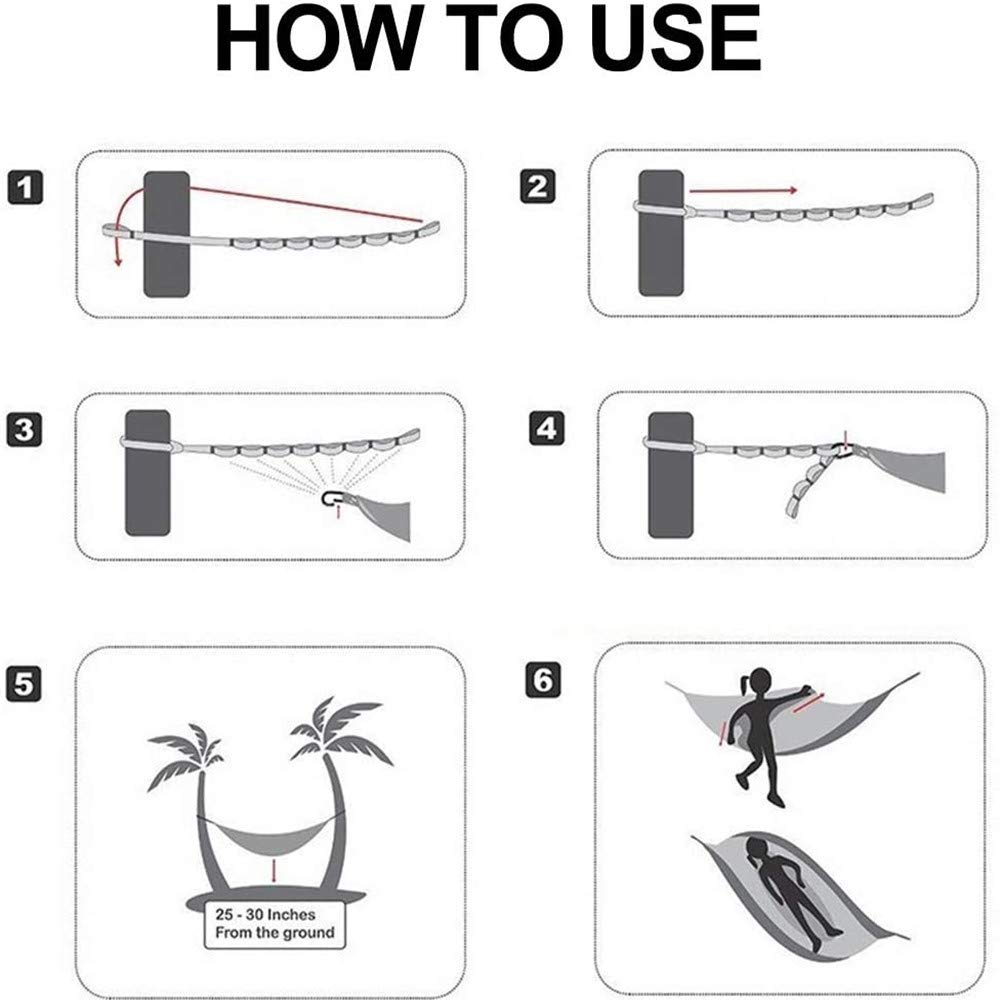 HOW TO USE

1

2

3

4

5

25 - 30 Inches
From the ground

6