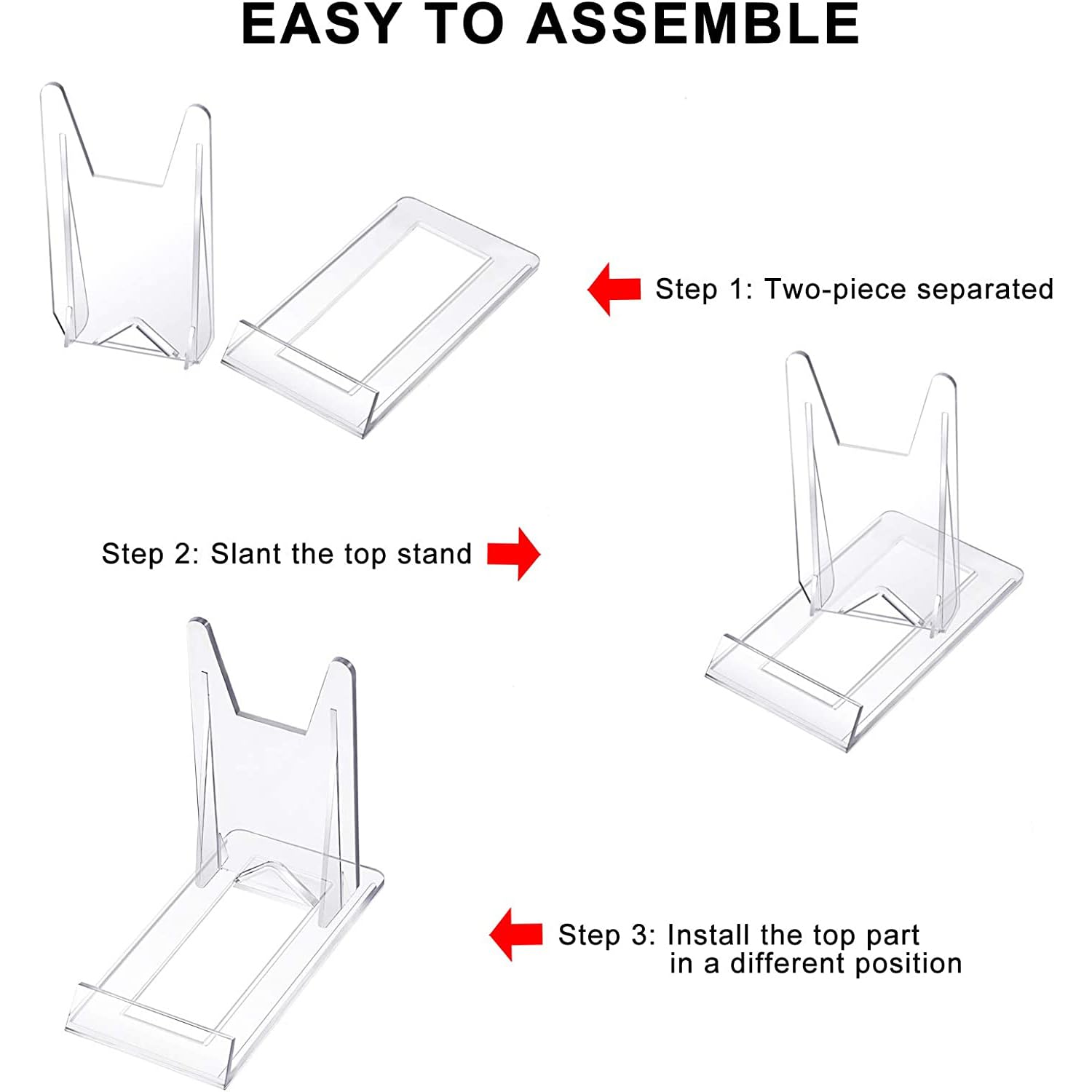 EASY TO ASSEMBLE

Step 1: Two-piece separated

Step 2: Slant the top stand

Step 3: Install the top part in a different position