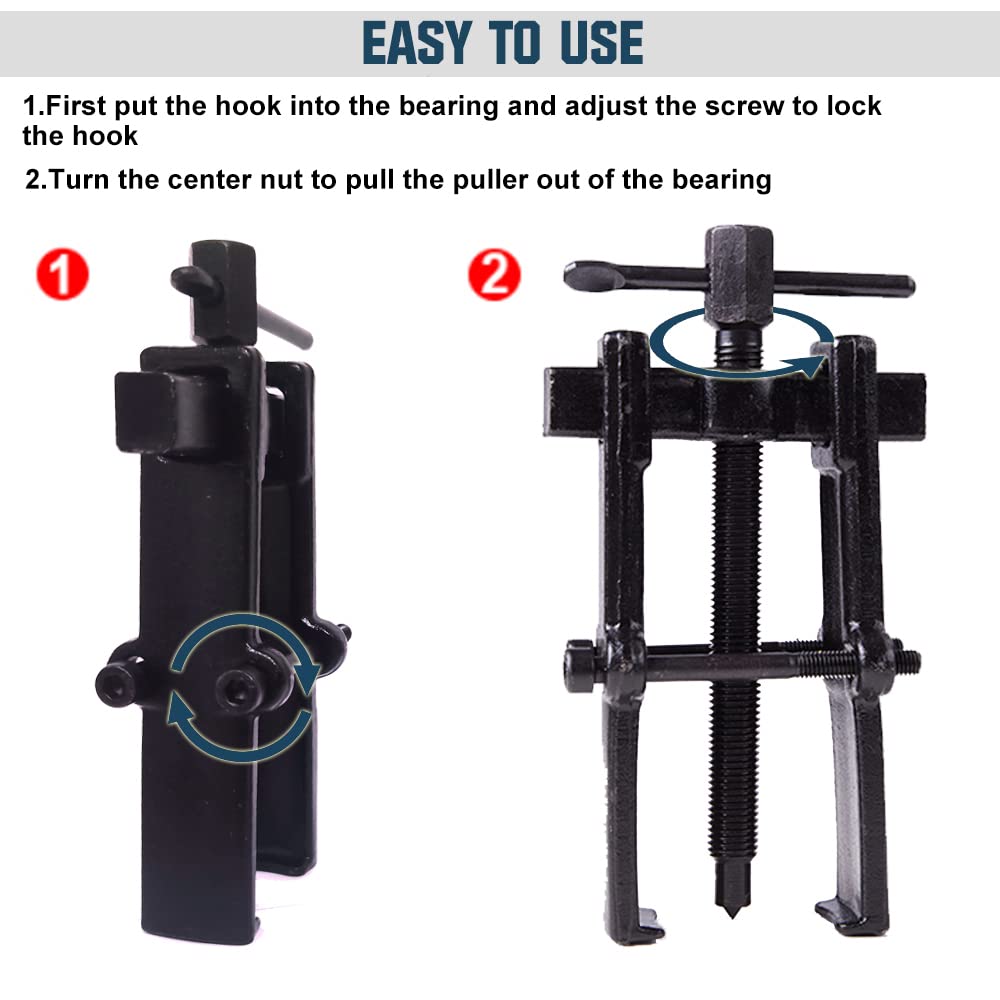 EASY TO USE

1.First put the hook into the bearing and adjust the screw to lock the hook

2.Turn the center nut to pull the puller out of the bearing

1

2