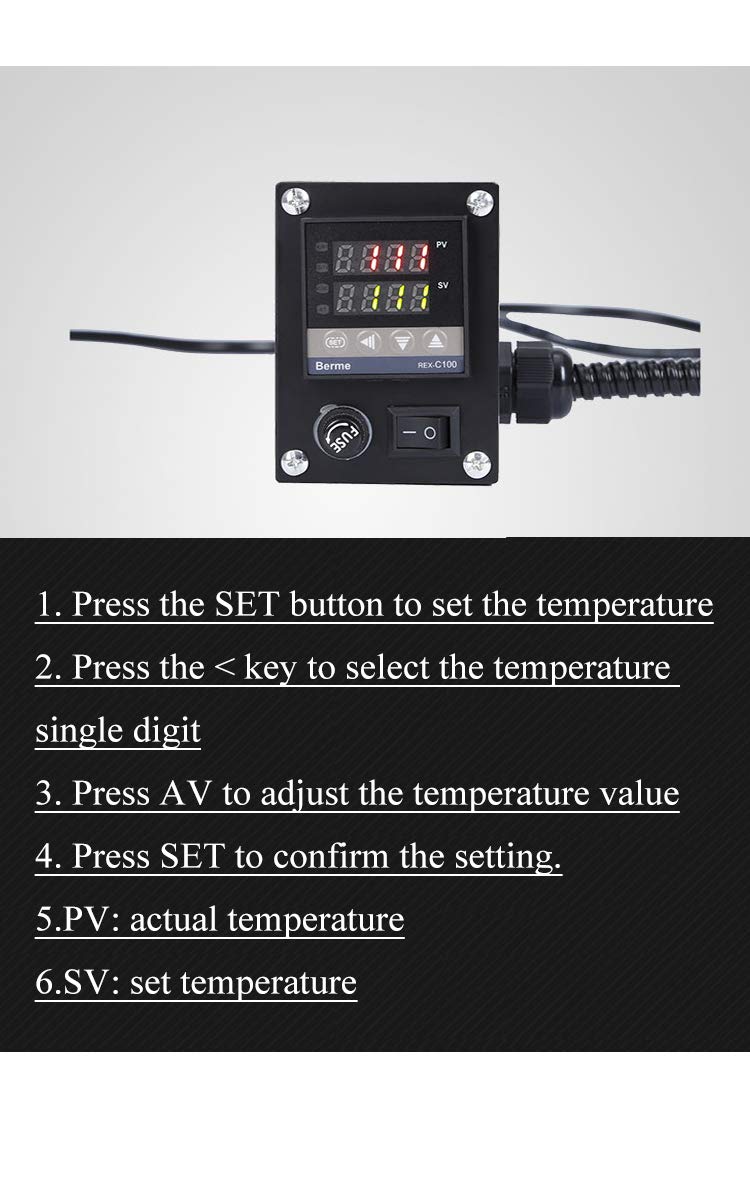 8111 PV
8111 SV
SET
Berme REX-C100
FUSE

1. Press the SET button to set the temperature

2. Press the < key to select the temperature single digit

3. Press AV to adjust the temperature value

4. Press SET to confirm the setting.

5.PV: actual temperature

6.SV: set temperature