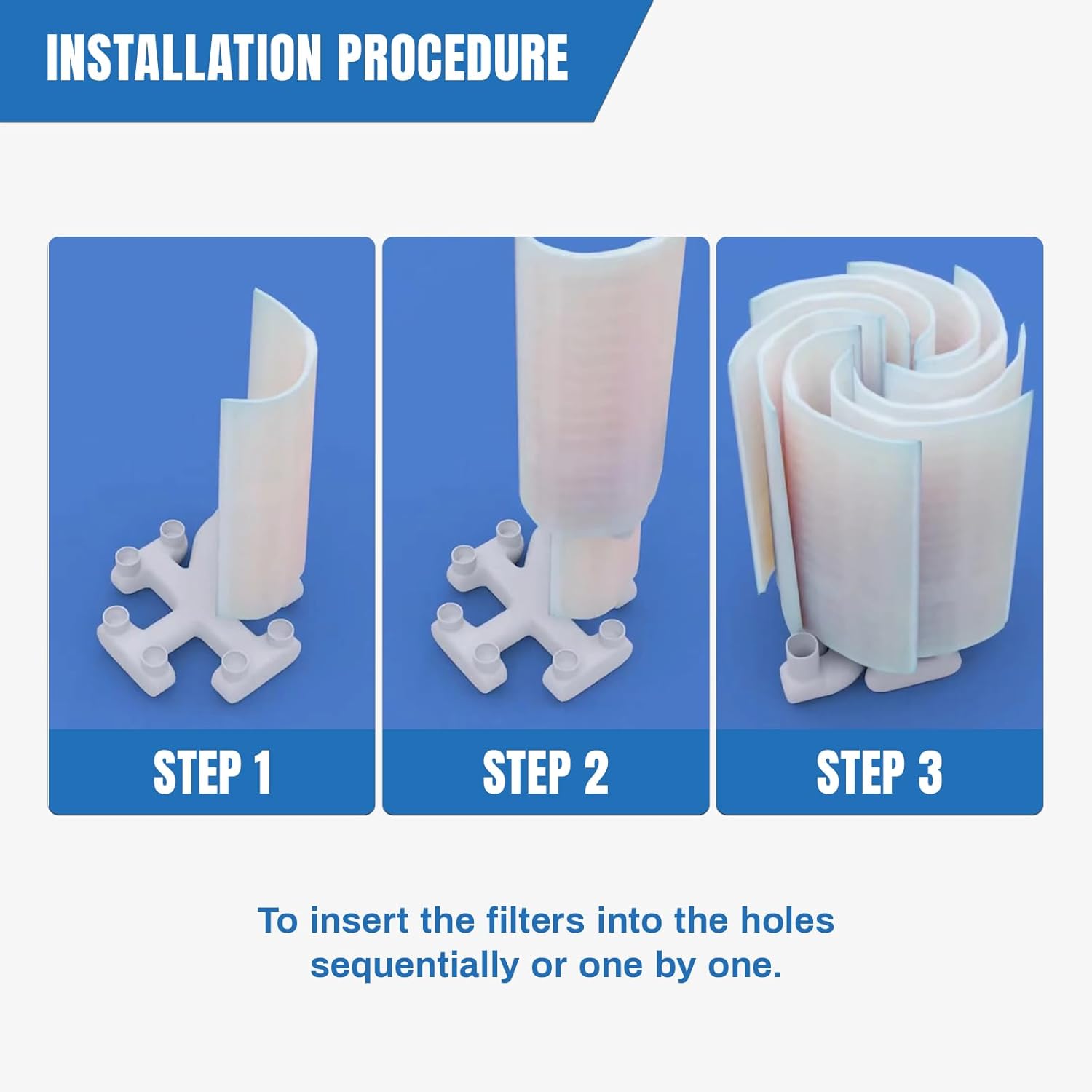 INSTALLATION PROCEDURE

STEP 1

STEP 2

STEP 3

To insert the filters into the holes sequentially or one by one.