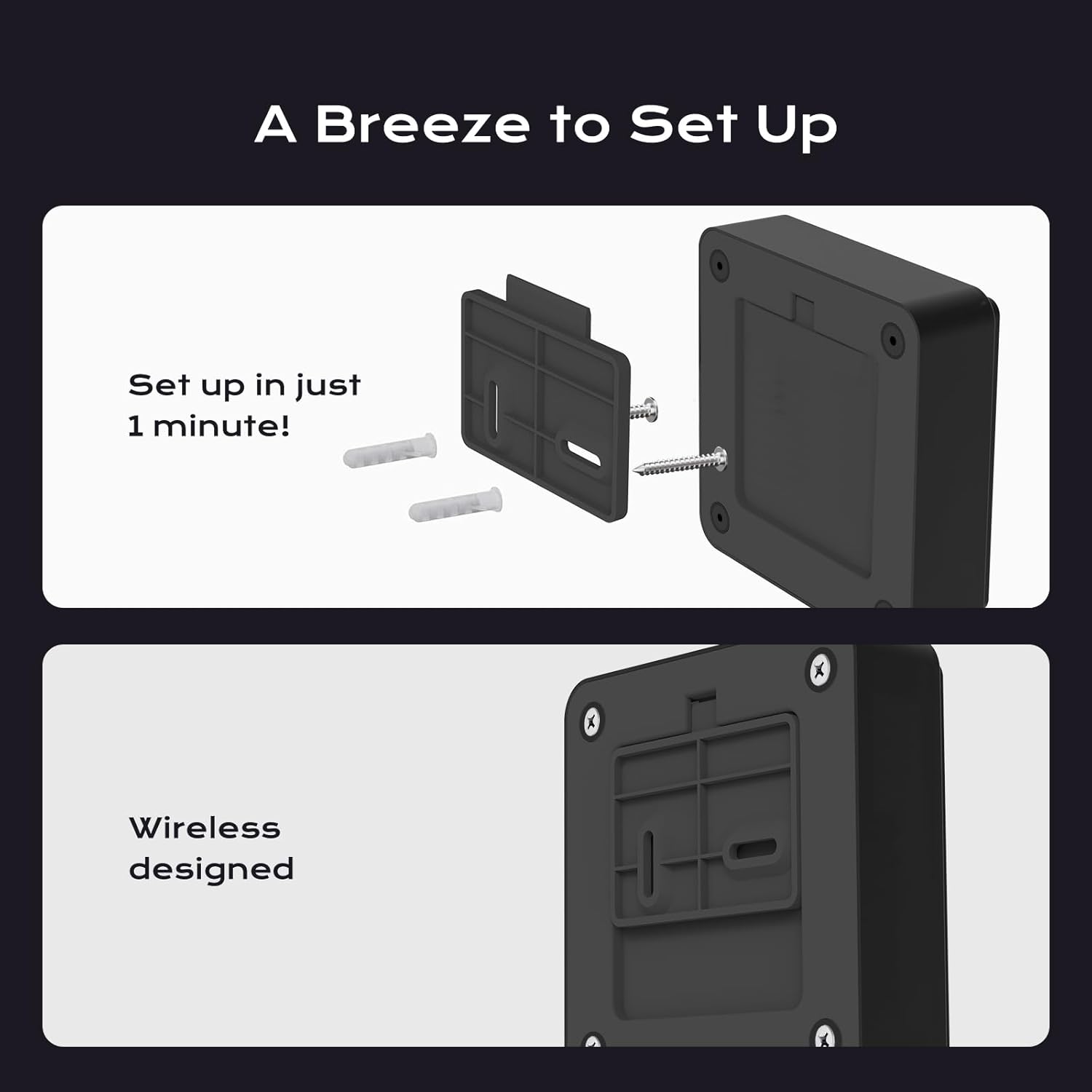 A Breeze to Set Up

Set up in just 1 minute!

Wireless designed