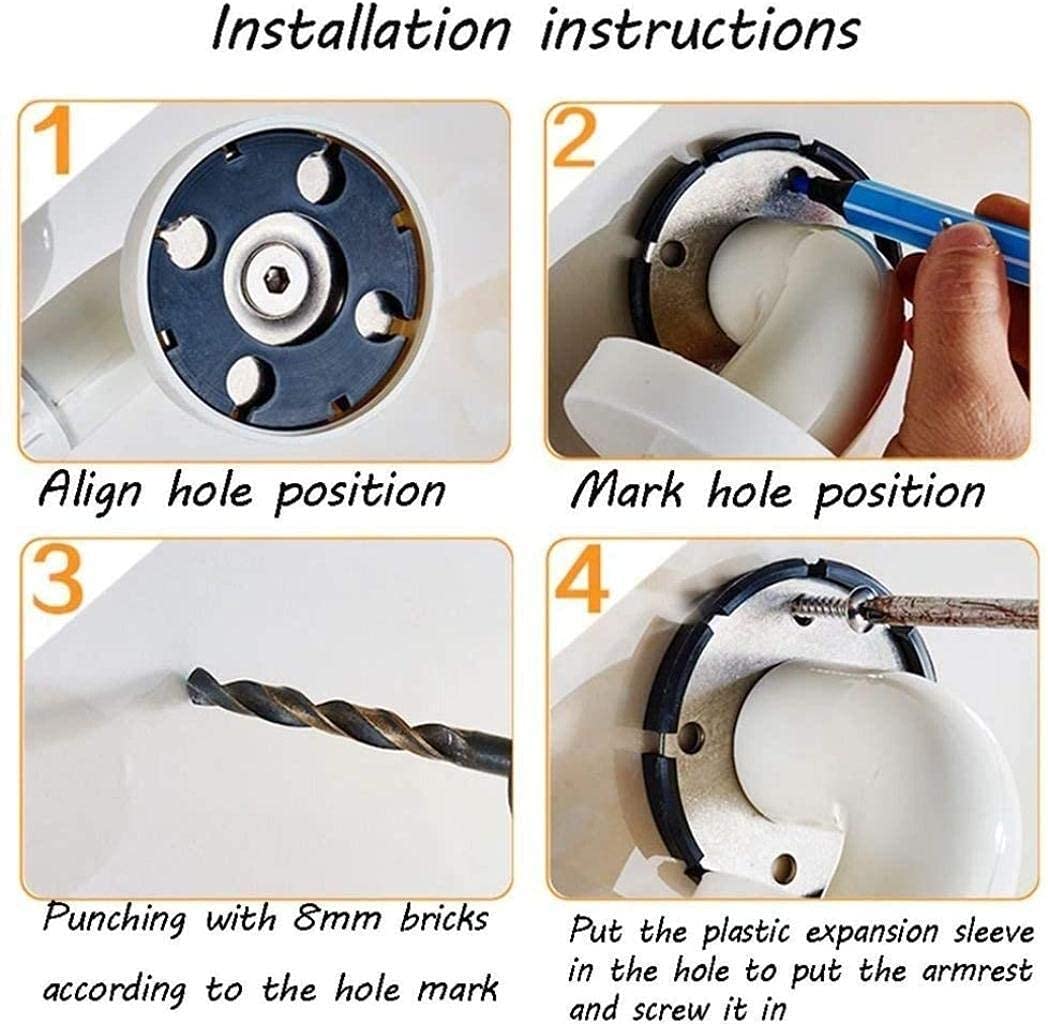 Installation instructions

1

Align hole position

2

Mark hole position

3

Punching with 8mm bricks according to the hole mark

4

Put the plastic expansion sleeve in the hole to put the armrest and screw it in