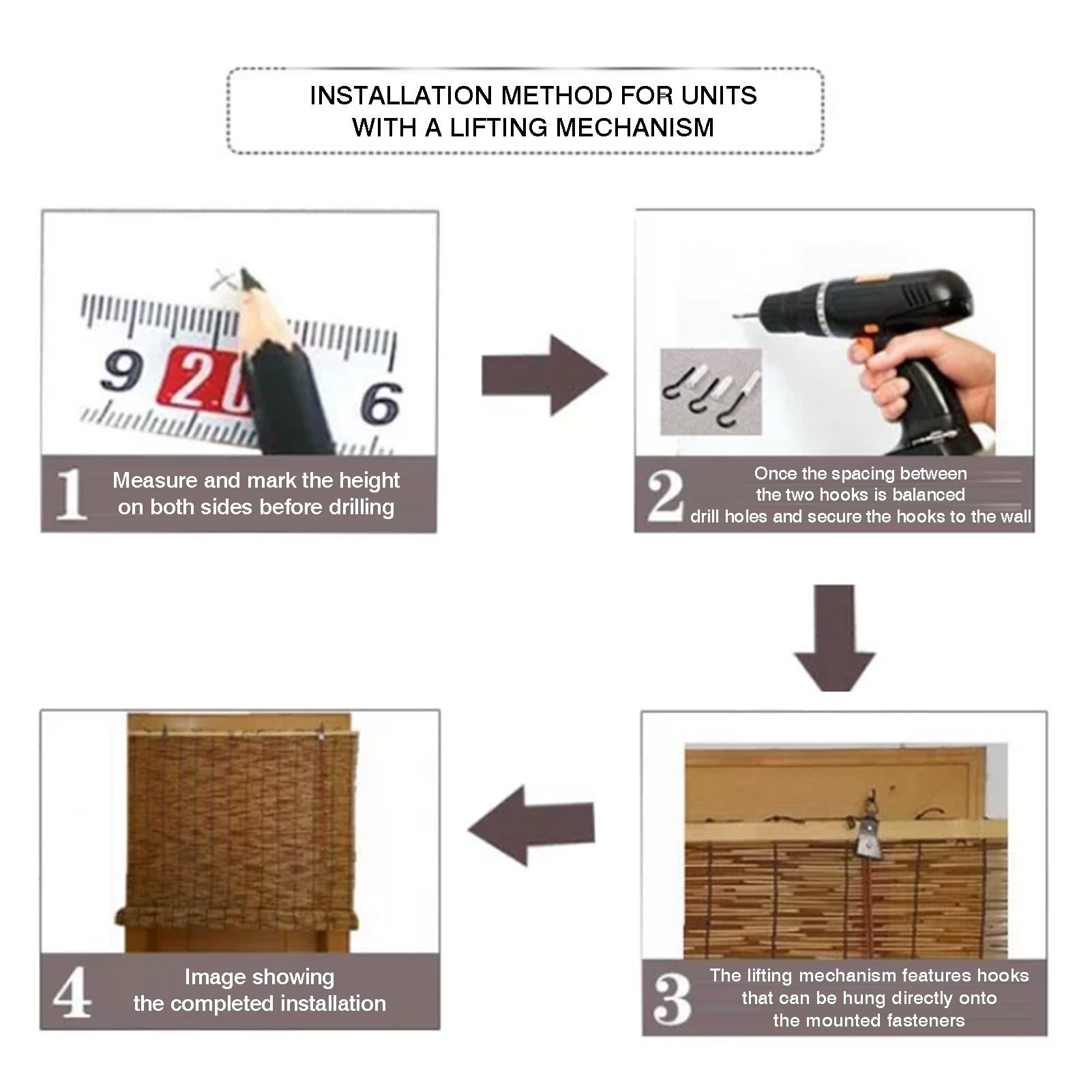 INSTALLATION METHOD FOR UNITS WITH A LIFTING MECHANISM

9 2.0 6

1 Measure and mark the height on both sides before drilling

2 Once the spacing between the two hooks is balanced drill holes and secure the hooks to the wall

3 The lifting mechanism features hooks that can be hung directly onto the mounted fasteners

4 Image showing the completed installation