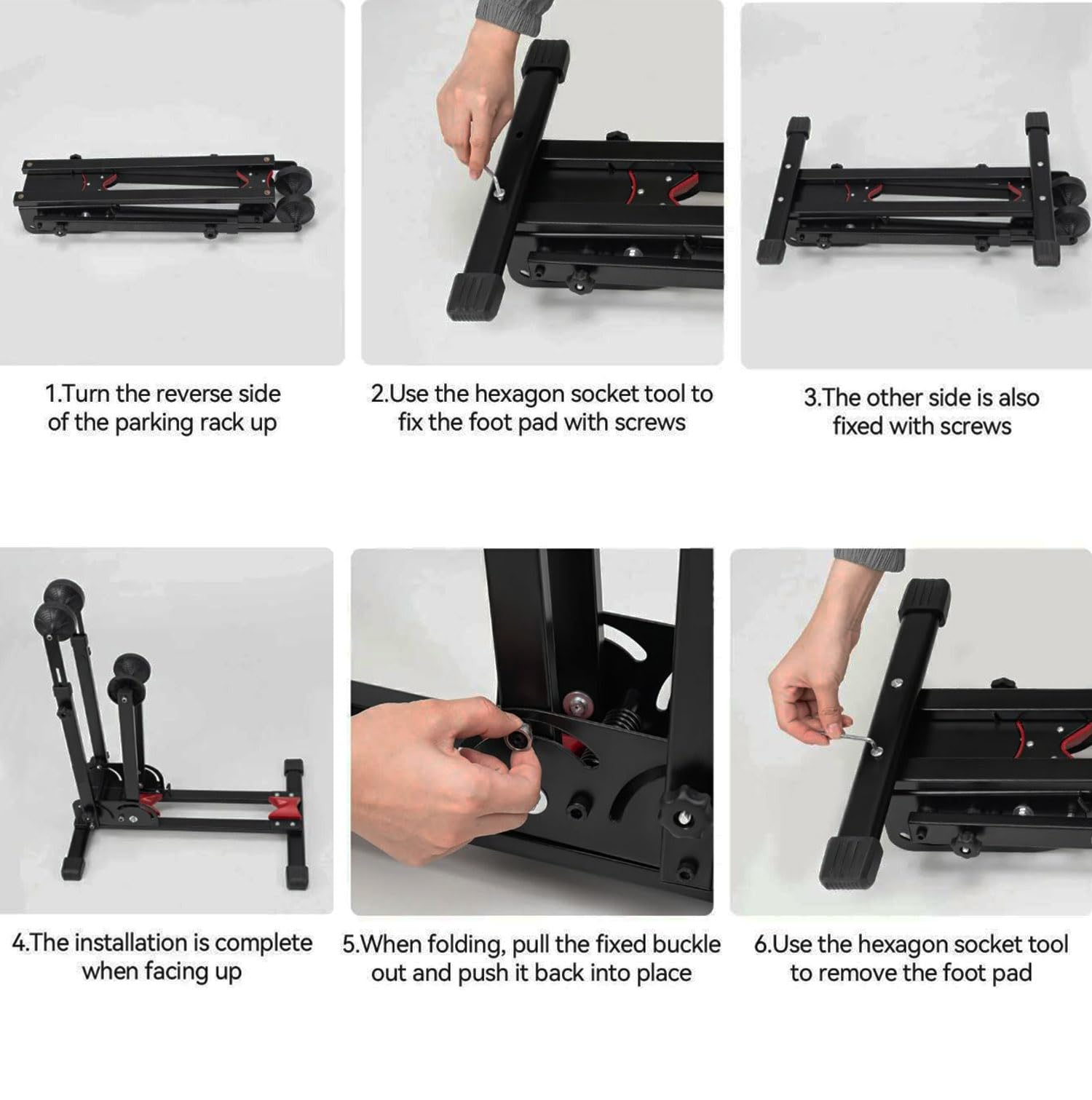 1.Turn the reverse side of the parking rack up

2.Use the hexagon socket tool to fix the foot pad with screws

3.The other side is also fixed with screws

4.The installation is complete when facing up

5.When folding, pull the fixed buckle out and push it back into place

6.Use the hexagon socket tool to remove the foot pad