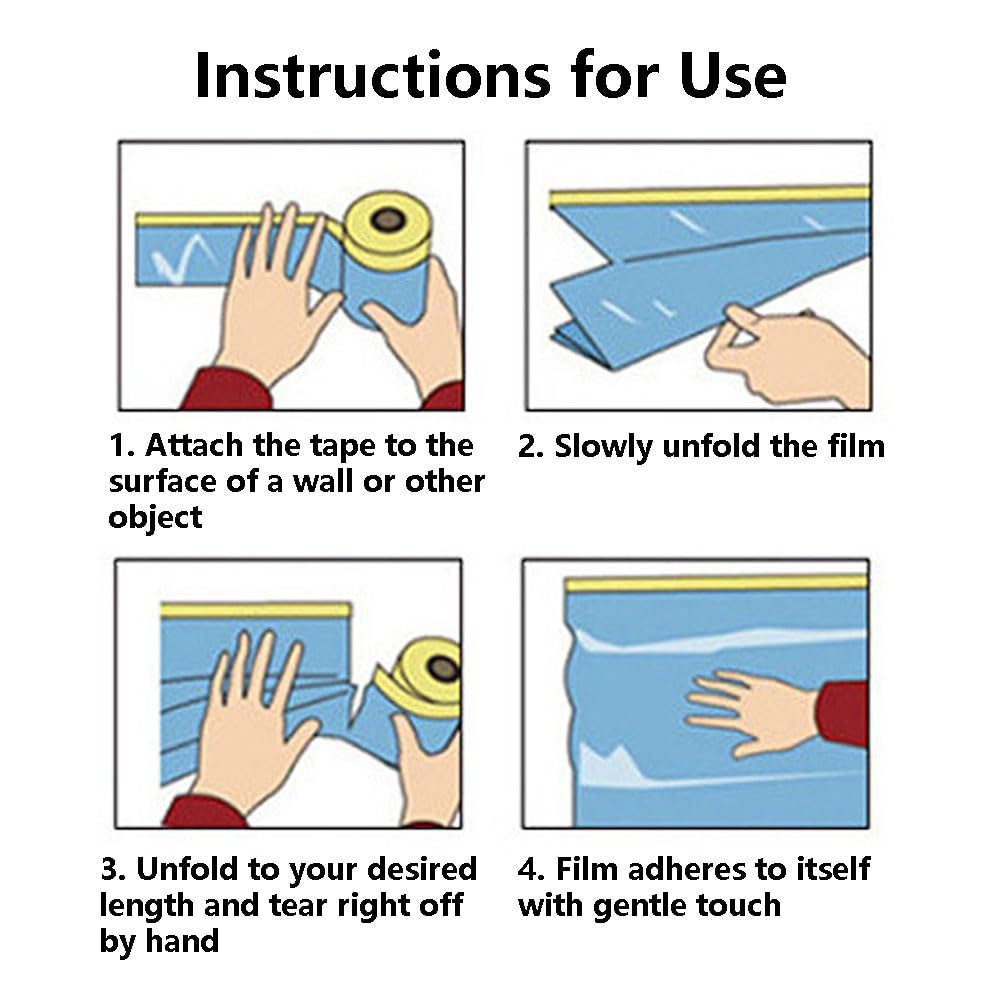 Instructions for Use

1. Attach the tape to the surface of a wall or other object

2. Slowly unfold the film

3. Unfold to your desired length and tear right off by hand

4. Film adheres to itself with gentle touch