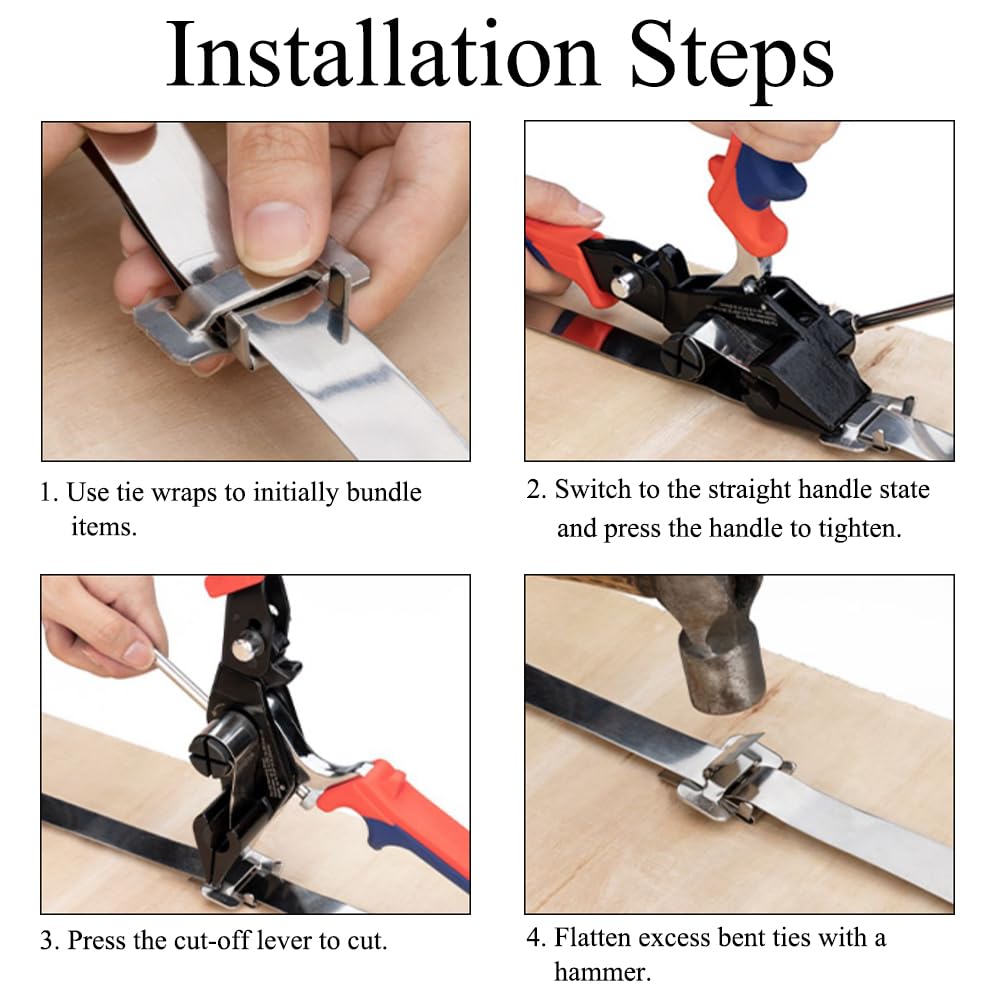 Installation Steps

1. Use tie wraps to initially bundle items.

2. Switch to the straight handle state and press the handle to tighten.

3. Press the cut-off lever to cut.

4. Flatten excess bent ties with a hammer.