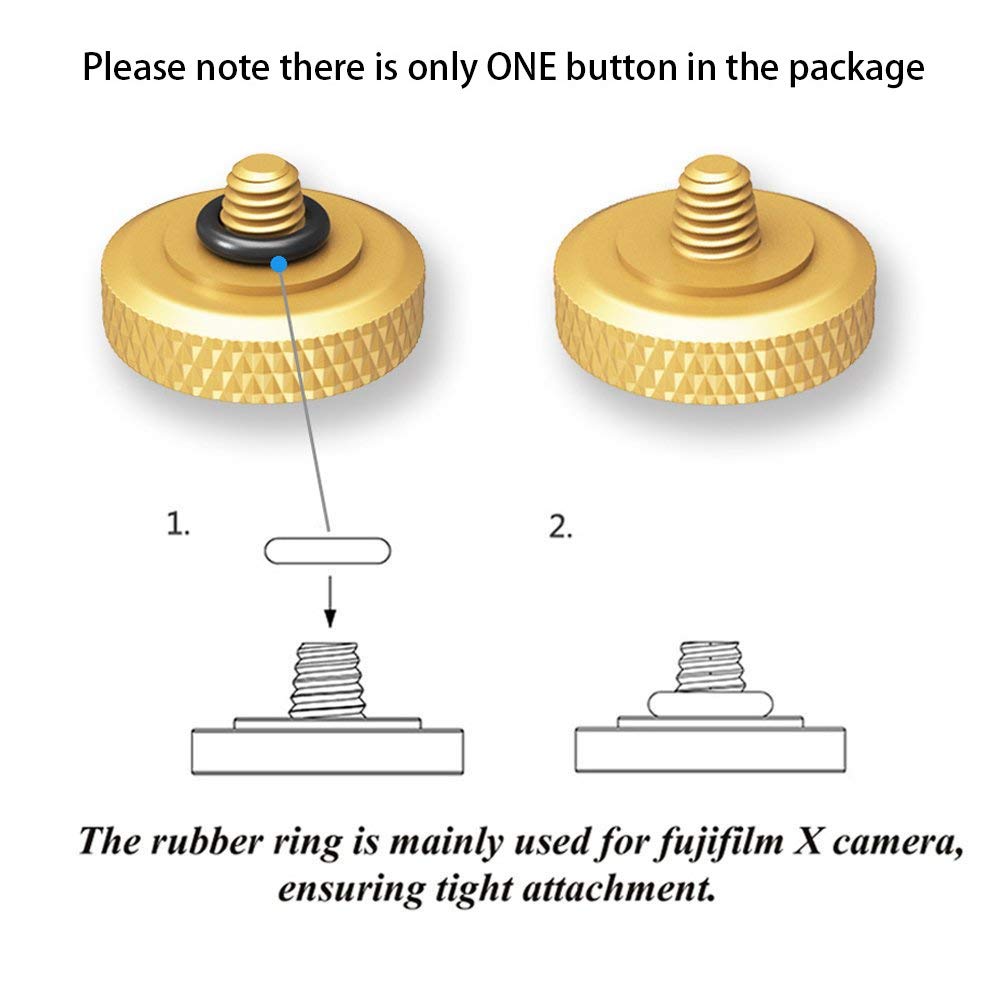 Please note there is only ONE button in the package

1.

2.

The rubber ring is mainly used for fujifilm X camera, ensuring tight attachment.