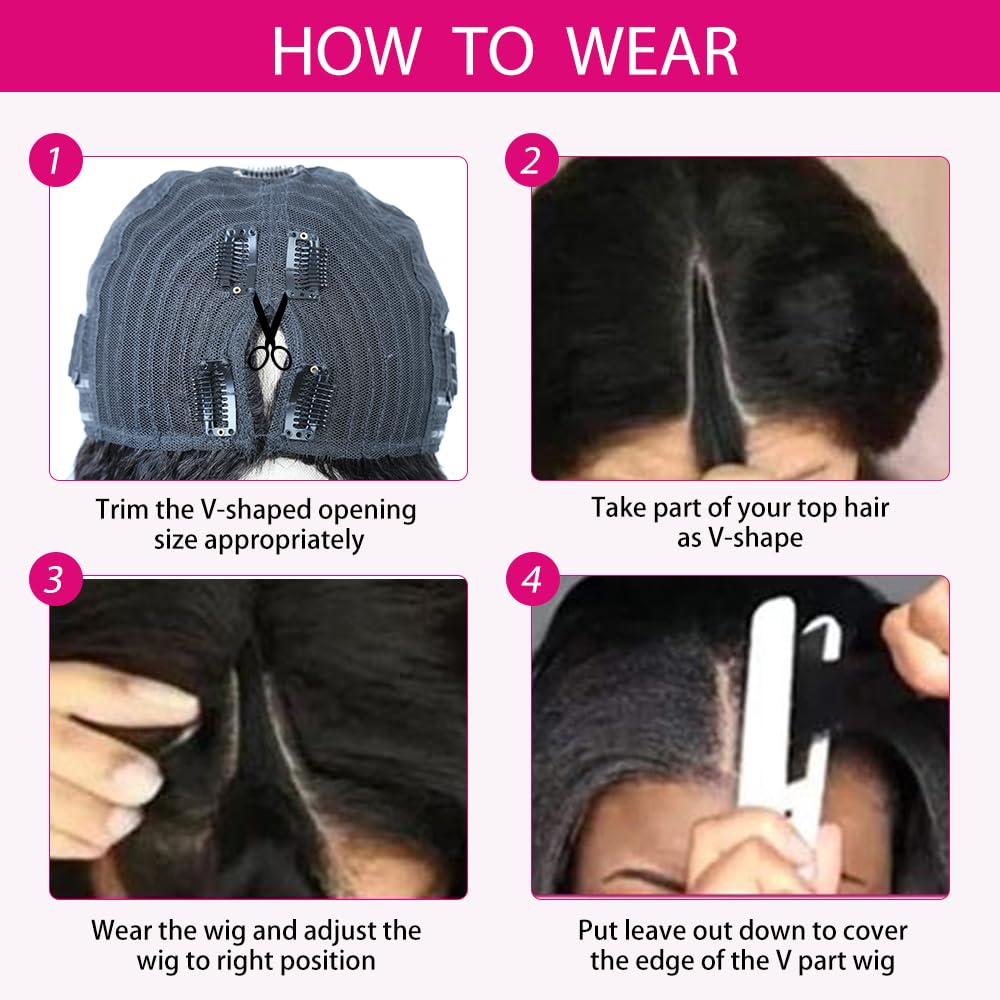 HOW TO WEAR

1

Trim the V-shaped opening size appropriately

2

Take part of your top hair as V-shape

3

Wear the wig and adjust the wig to right position

4

Put leave out down to cover the edge of the V part wig