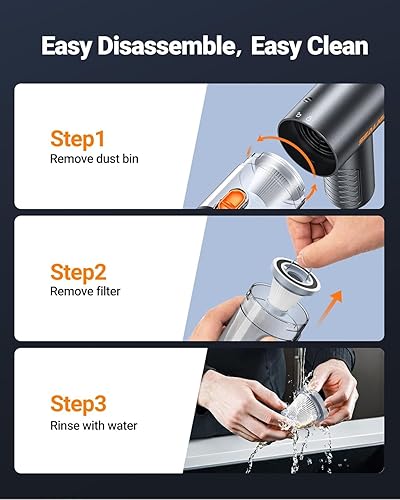 Easy Disassemble, Easy Clean

Step1
Remove dust bin

Step2
Remove filter

Step3
Rinse with water