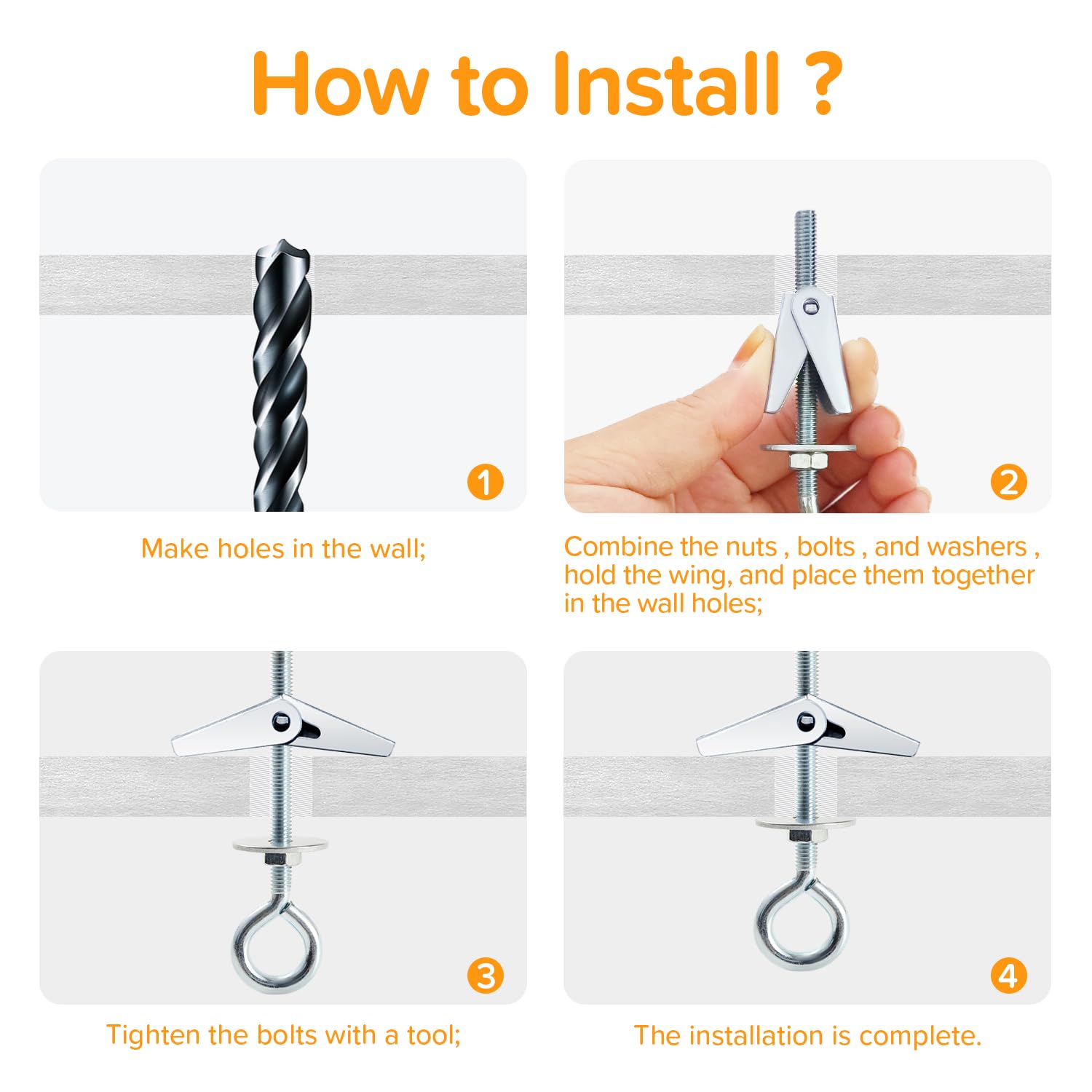 How to Install ?

1

Make holes in the wall;

2

Combine the nuts , bolts , and washers , hold the wing, and place them together in the wall holes;

3

Tighten the bolts with a tool;

4

The installation is complete.