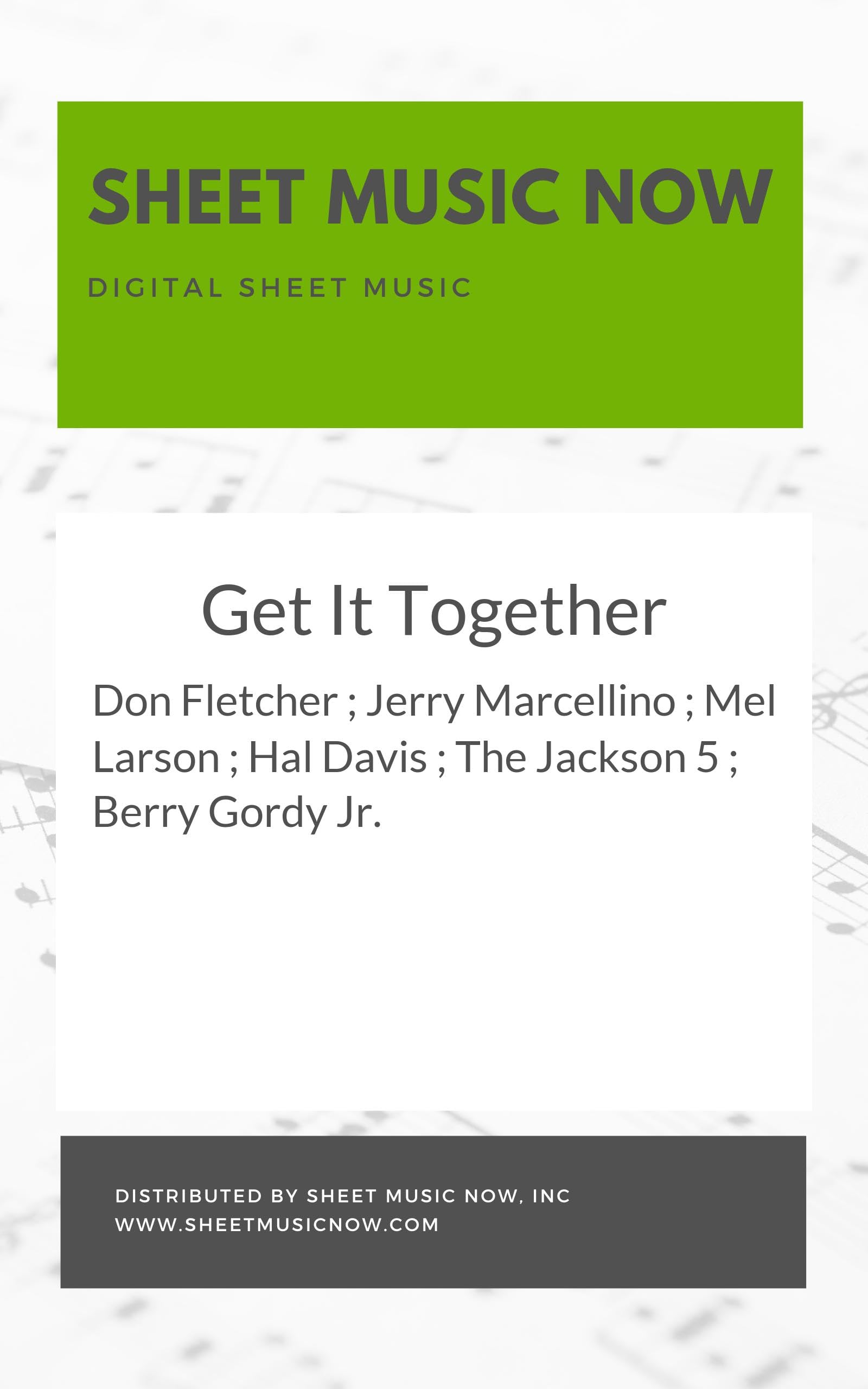 SHEET MUSIC NOW

DIGITAL SHEET MUSIC

Get It Together

Don Fletcher ; Jerry Marcellino ; Mel Larson ; Hal Davis ; The Jackson 5 ; Berry Gordy Jr.

DISTRIBUTED BY SHEET MUSIC NOW, INC
WWW.SHEETMUSICNOW.COM