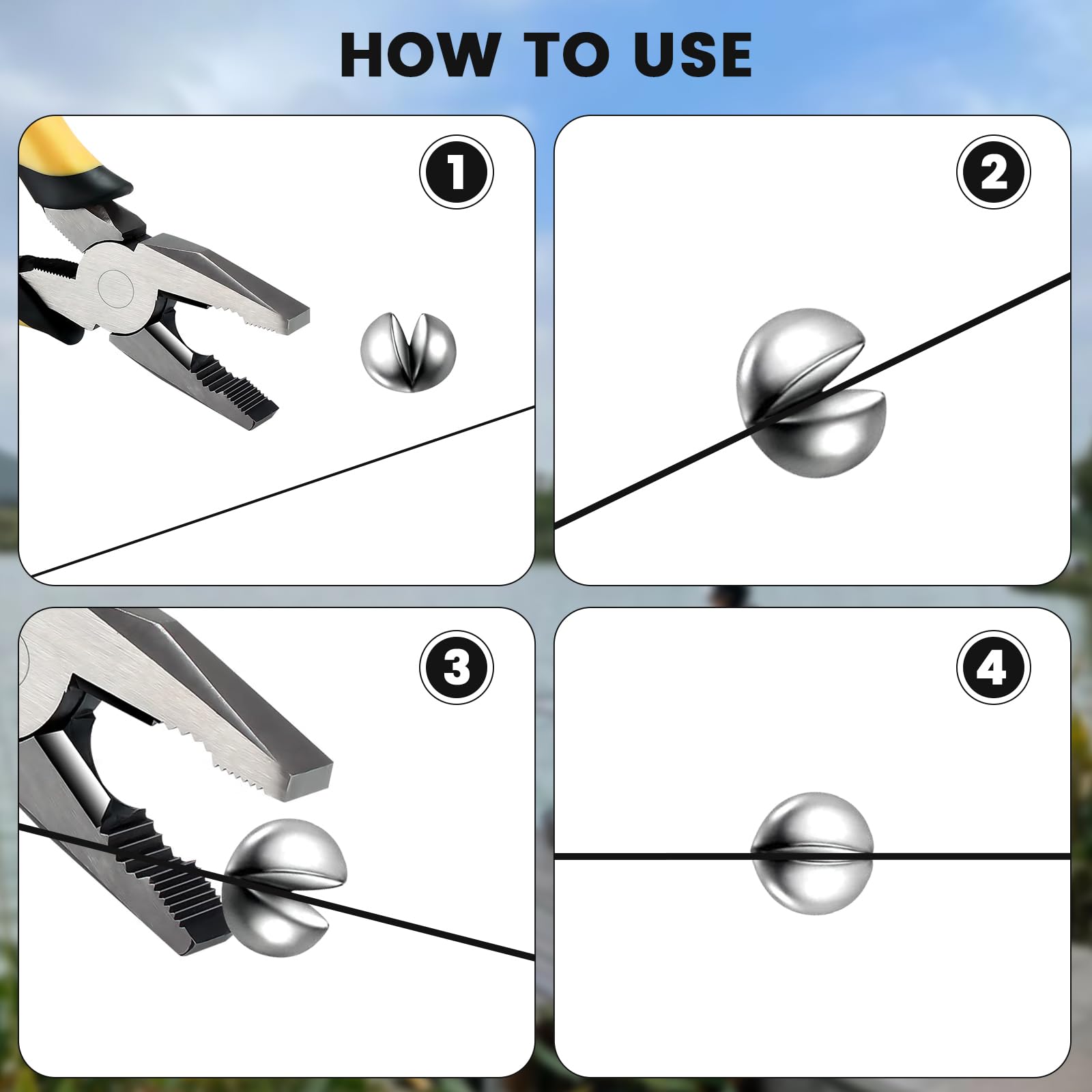 HOW TO USE

1

2

3

4