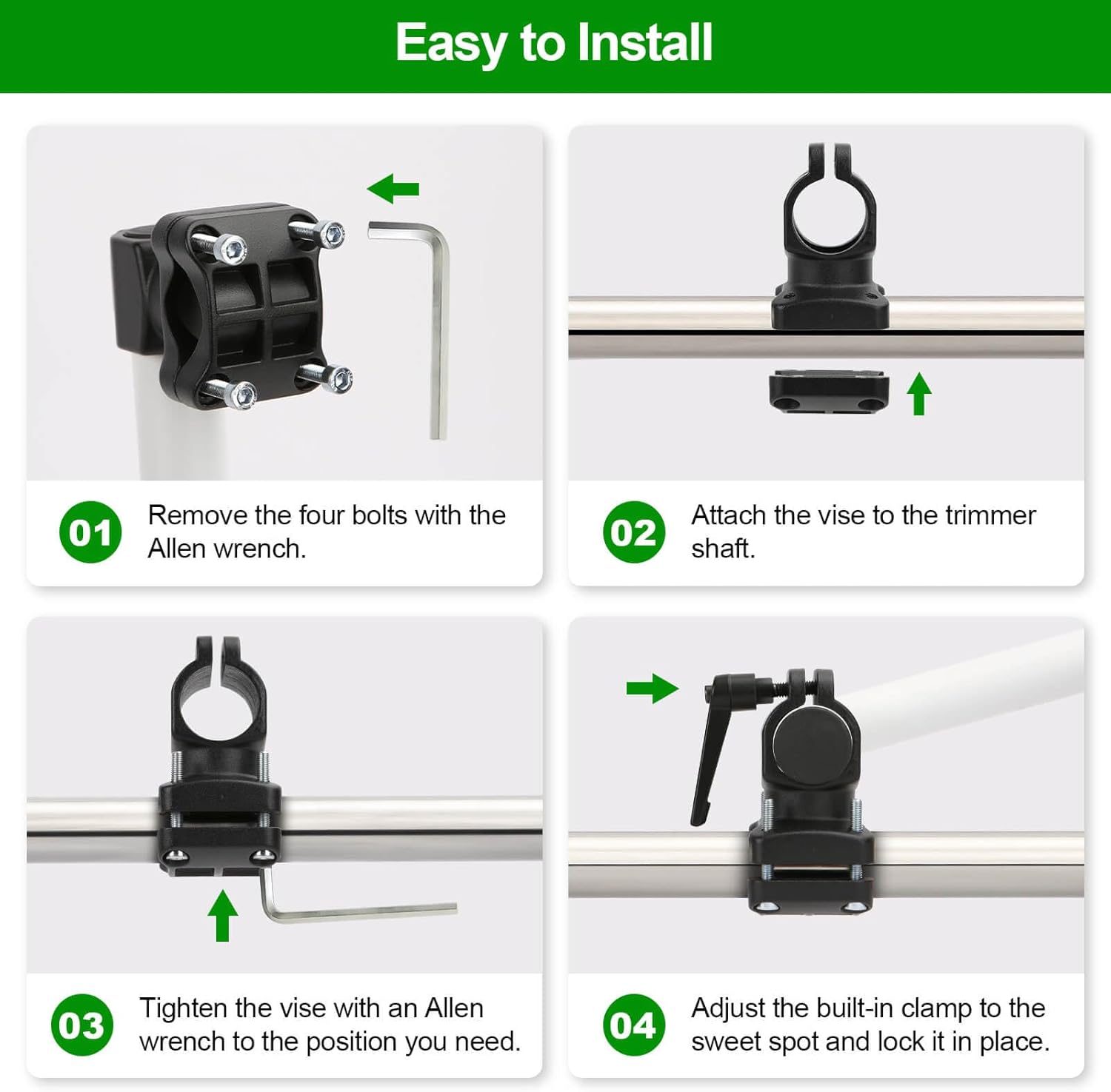 Easy to Install

01 Remove the four bolts with the Allen wrench.

02 Attach the vise to the trimmer shaft.

03 Tighten the vise with an Allen wrench to the position you need.

04 Adjust the built-in clamp to the sweet spot and lock it in place.