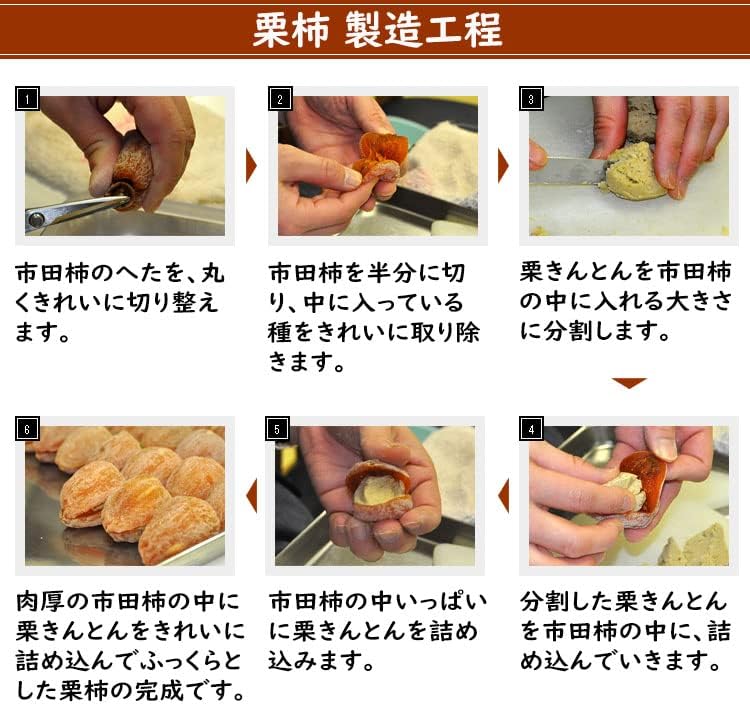 栗柿 製造工程

1

市田柿のへたを、丸くきれいに切り整えます。

2

市田柿を半分に切り、中に入っている種をきれいに取り除きます。

3

栗きんとんを市田柿の中に入れる大きさに分割します。

4

分割した栗きんとんを市田柿の中に、詰め込んでいきます。

5

市田柿の中いっぱいに栗きんとんを詰め込みます。

6

肉厚の市田柿の中に栗きんとんをきれいに詰め込んでふっくらとした栗柿の完成です。