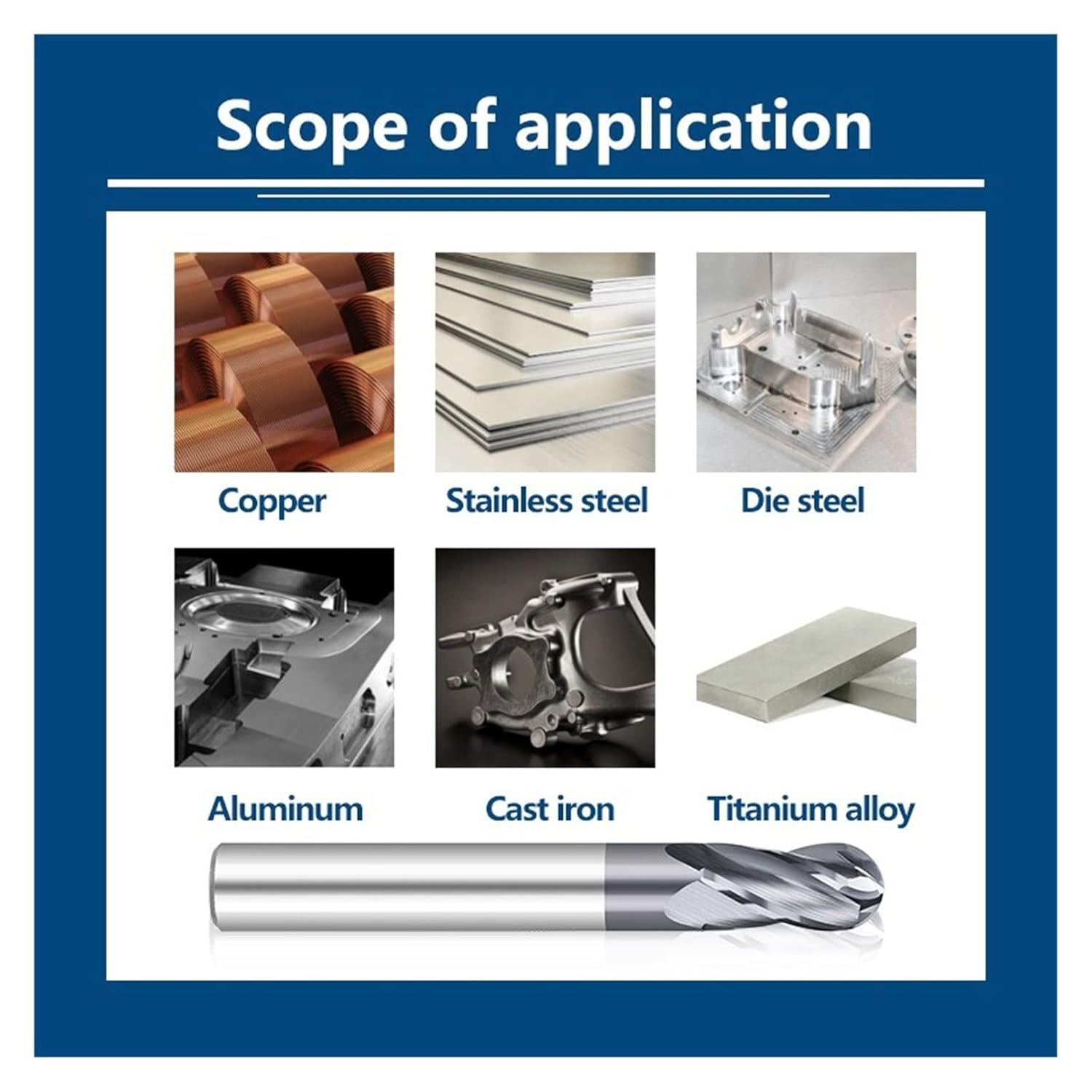 Scope of application

Copper

Stainless steel

Die steel

Aluminum

Cast iron

Titanium alloy