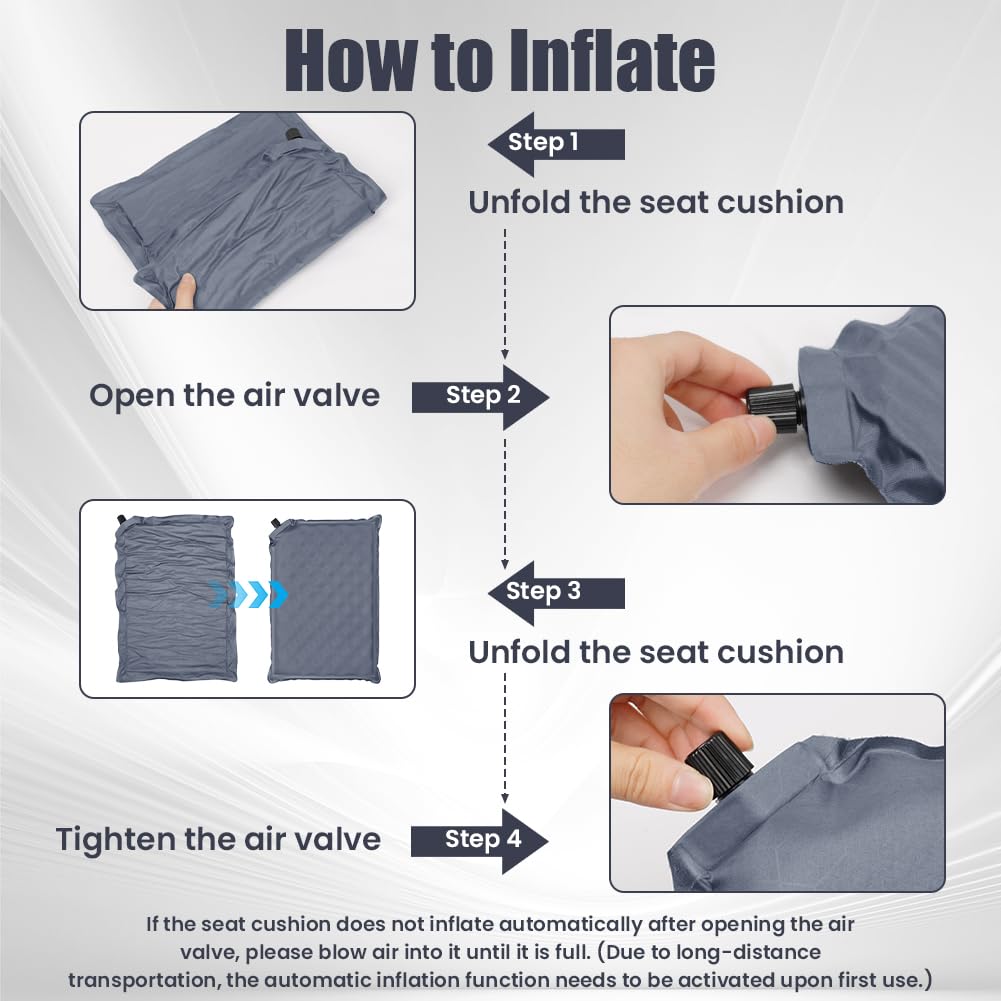 How to Inflate

Step 1
Unfold the seat cushion

Open the air valve
Step 2

Step 3
Unfold the seat cushion

Tighten the air valve
Step 4

If the seat cushion does not inflate automatically after opening the air valve, please blow air into it until it is full. (Due to long-distance transportation, the automatic inflation function needs to be activated upon first use.)