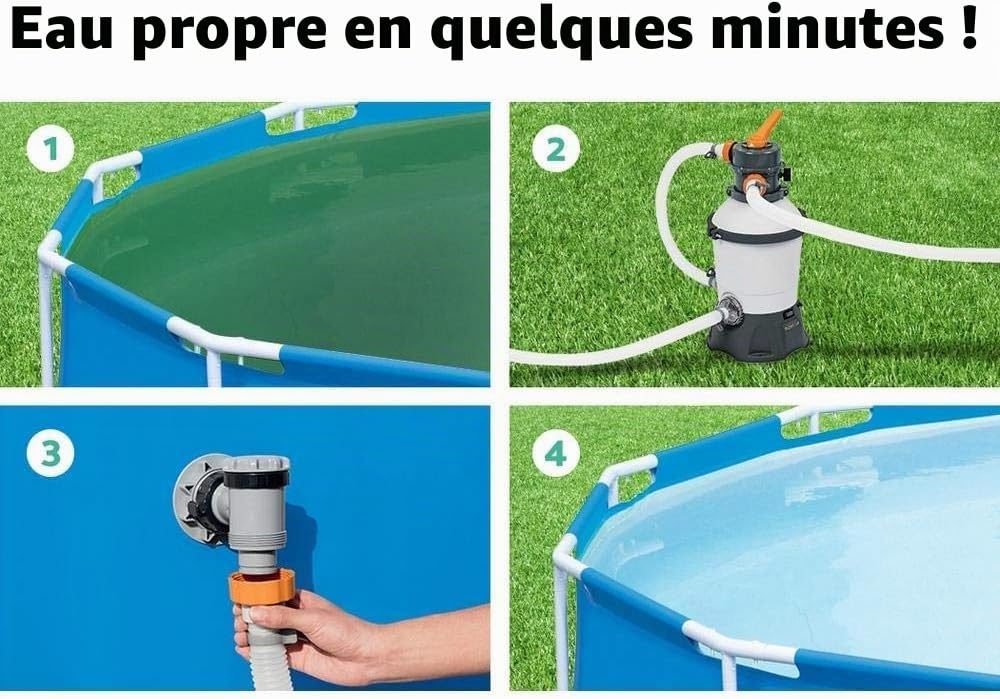 Eau propre en quelques minutes !

1

2

3

4