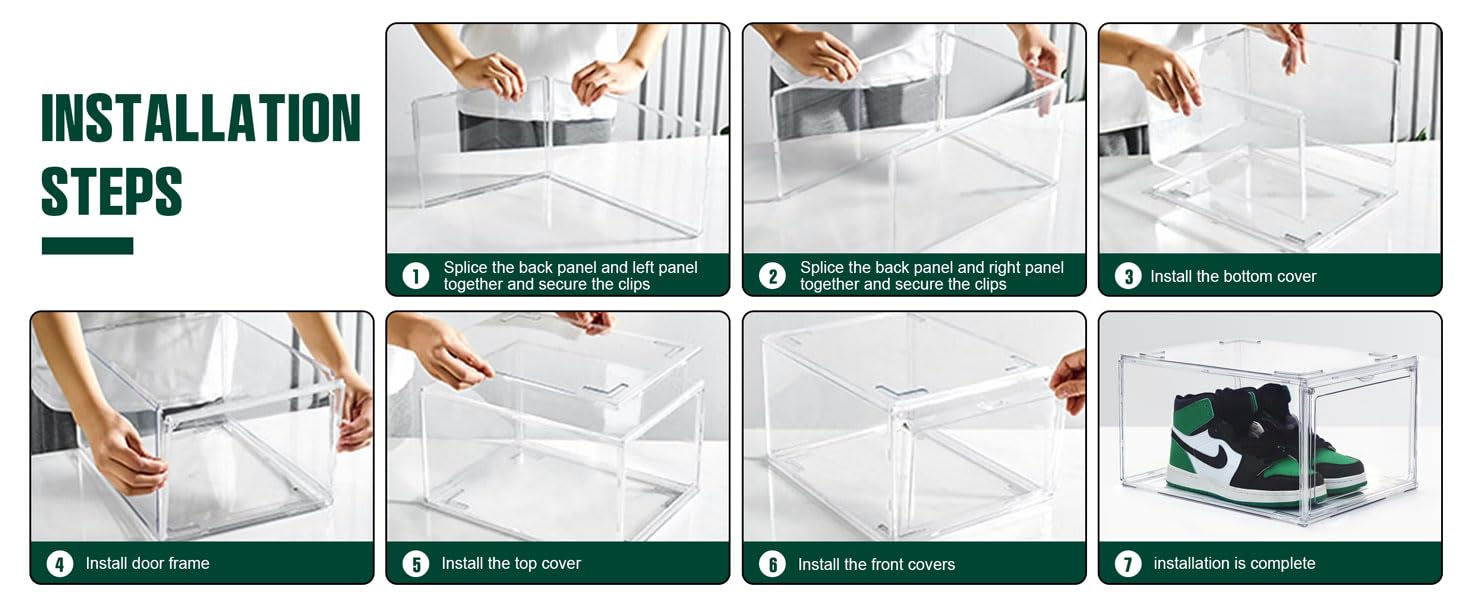 INSTALLATION STEPS

1 Splice the back panel and left panel together and secure the clips

2 Splice the back panel and right panel together and secure the clips

3 Install the bottom cover

4 Install door frame

5 Install the top cover

6 Install the front covers

7 installation is complete