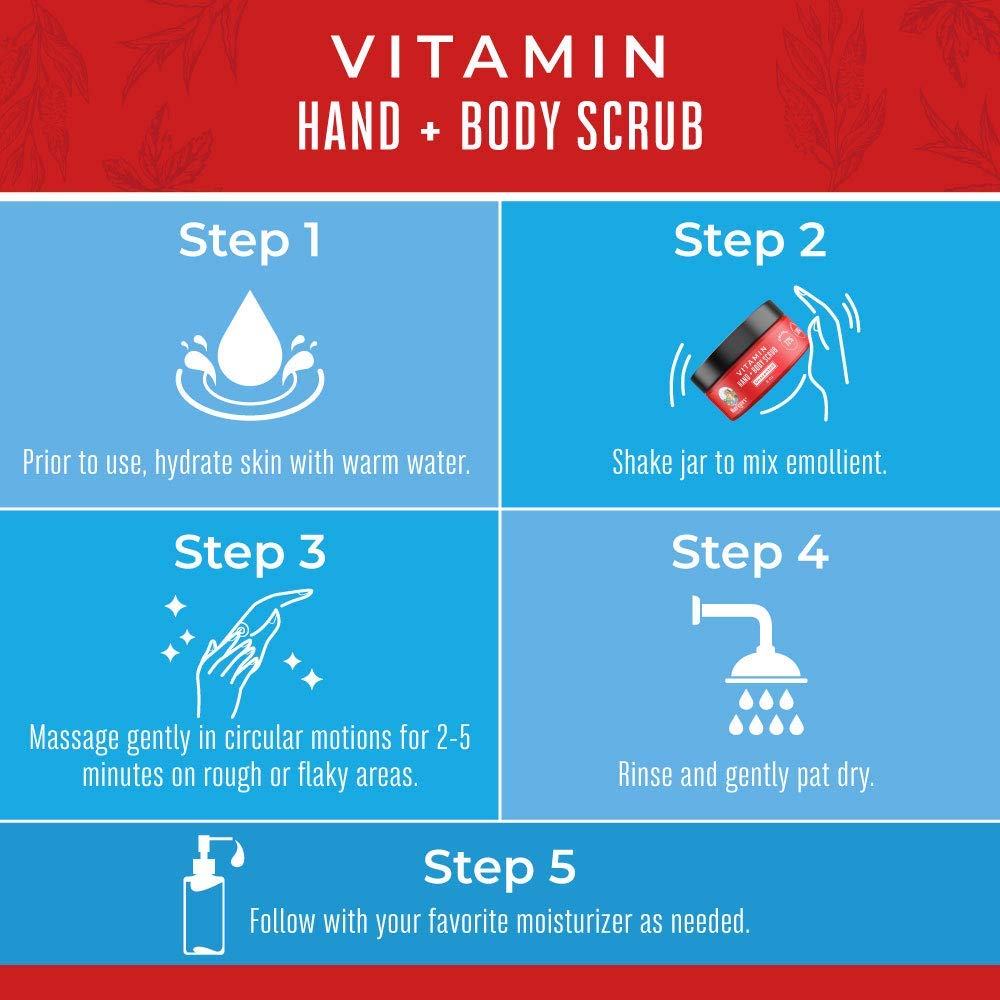 VITAMIN
HAND + BODY SCRUB

Step 1
Prior to use, hydrate skin with warm water.

Step 2
VITAMIN
HAND + BODY SCRUB
Shake jar to mix emollient.

Step 3
Massage gently in circular motions for 2-5 minutes on rough or flaky areas.

Step 4
Rinse and gently pat dry.

Step 5
Follow with your favorite moisturizer as needed.