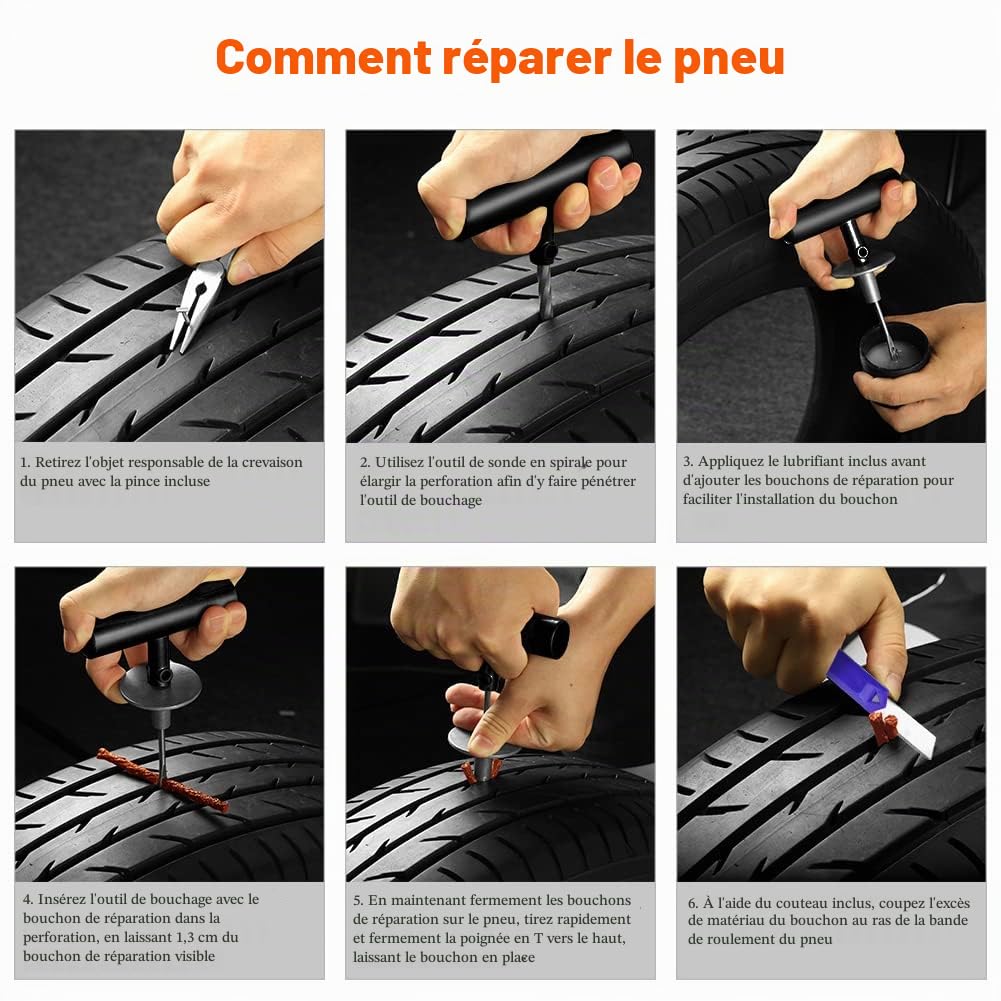 Comment réparer le pneu

1. Retirez l'objet responsable de la crevaison du pneu avec la pince incluse

2. Utilisez l'outil de sonde en spirale pour élargir la perforation afin d'y faire pénétrer l'outil de bouchage

3. Appliquez le lubrifiant inclus avant d'ajouter les bouchons de réparation pour faciliter l'installation du bouchon

4. Insérez l'outil de bouchage avec le bouchon de réparation dans la perforation, en laissant 1,3 cm du bouchon de réparation visible

5. En maintenant fermement les bouchons de réparation sur le pneu, tirez rapidement et fermement la poignée en T vers le haut, laissant le bouchon en place

6. À l'aide du couteau inclus, coupez l'excès de matériau du bouchon au ras de la bande de roulement du pneu