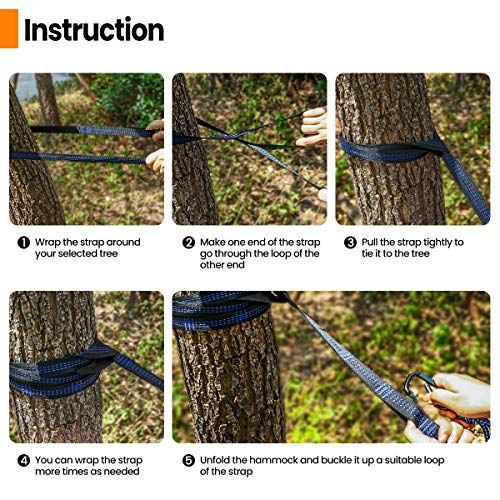 Instruction

❶ Wrap the strap around your selected tree

❷ Make one end of the strap go through the loop of the other end

❸ Pull the strap tightly to tie it to the tree

❹ You can wrap the strap more times as needed

❺ Unfold the hammock and buckle it up a suitable loop of the strap