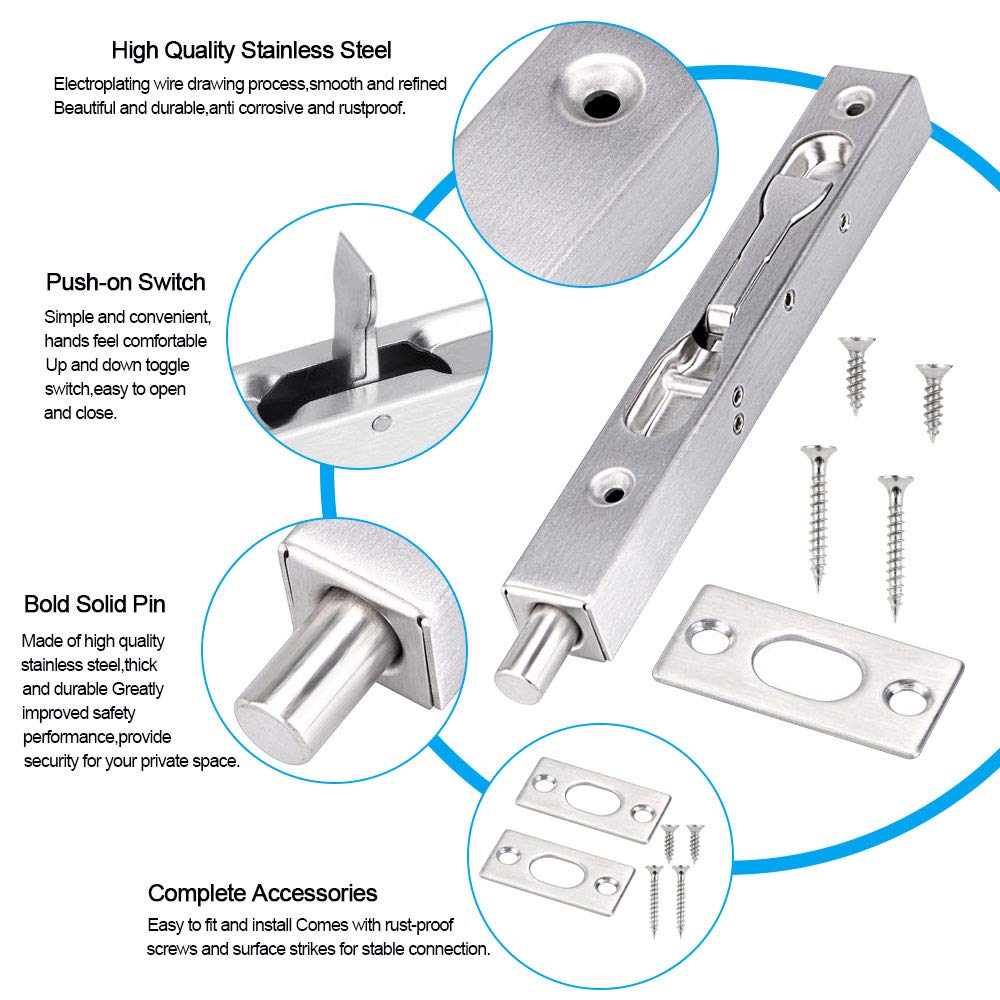 High Quality Stainless Steel

Electroplating wire drawing process,smooth and refined Beautiful and durable,anti corrosive and rustproof.

Push-on Switch

Simple and convenient, hands feel comfortable Up and down toggle switch,easy to open and close.

Bold Solid Pin

Made of high quality stainless steel,thick and durable Greatly improved safety performance,provide security for your private space.

Complete Accessories

Easy to fit and install Comes with rust-proof screws and surface strikes for stable connection.