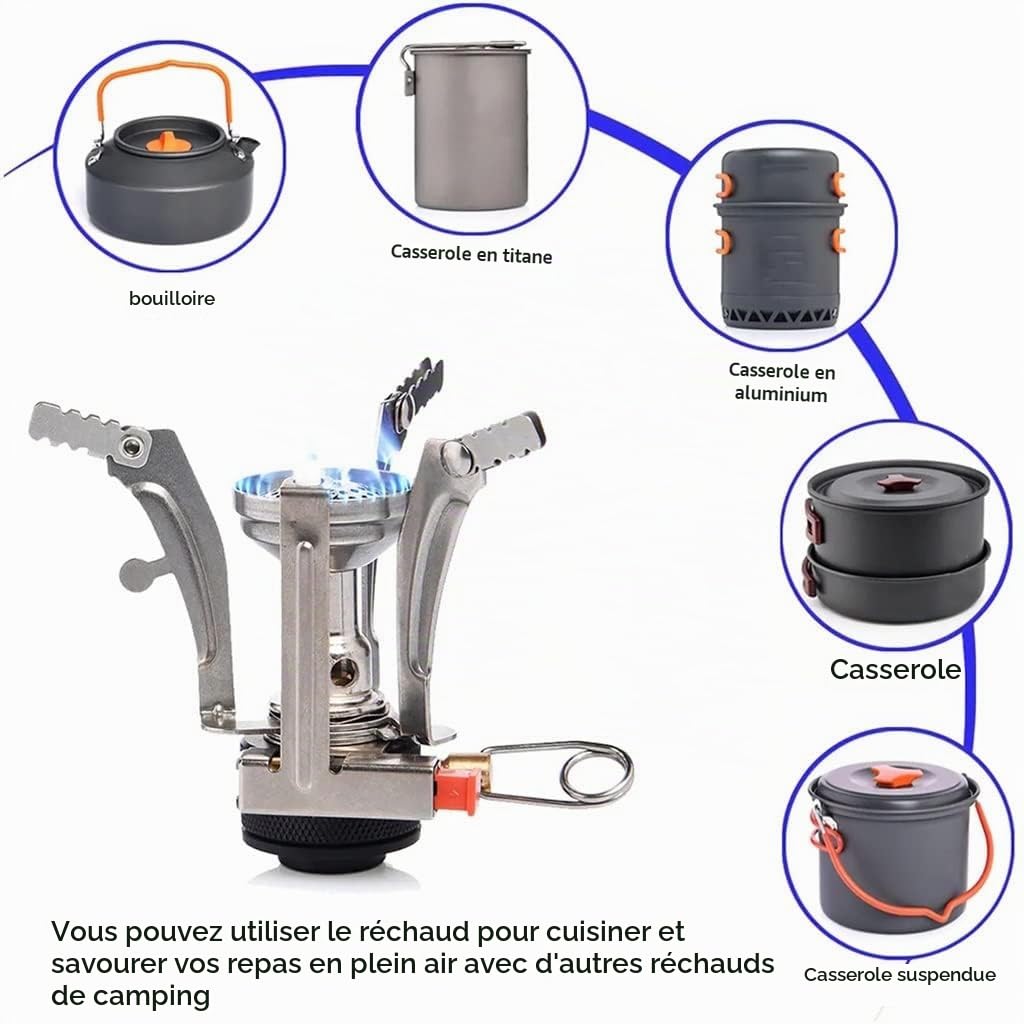 bouilloire

Casserole en titane

Casserole en aluminium

Casserole

Casserole suspendue

Vous pouvez utiliser le réchaud pour cuisiner et savourer vos repas en plein air avec d'autres réchauds de camping