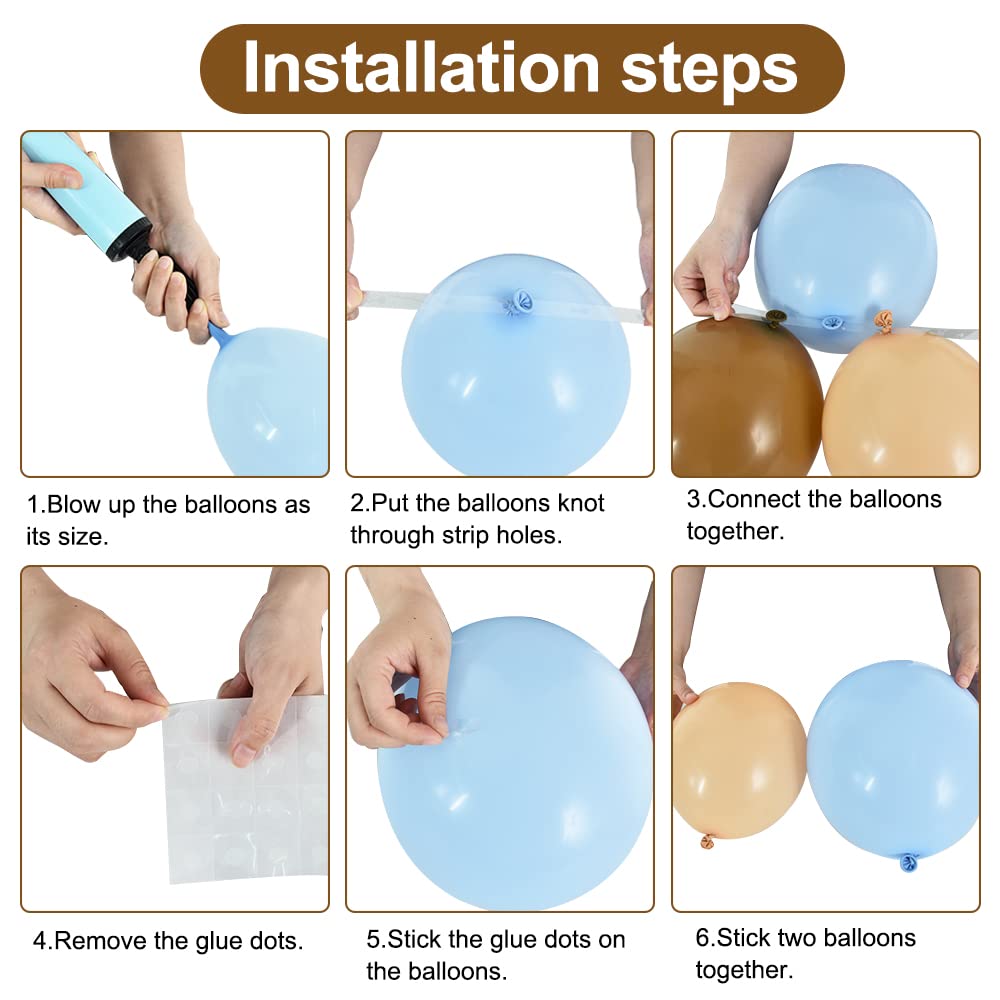 Installation steps

1.Blow up the balloons as its size.

2.Put the balloons knot through strip holes.

3.Connect the balloons together.

4.Remove the glue dots.

5.Stick the glue dots on the balloons.

6.Stick two balloons together.