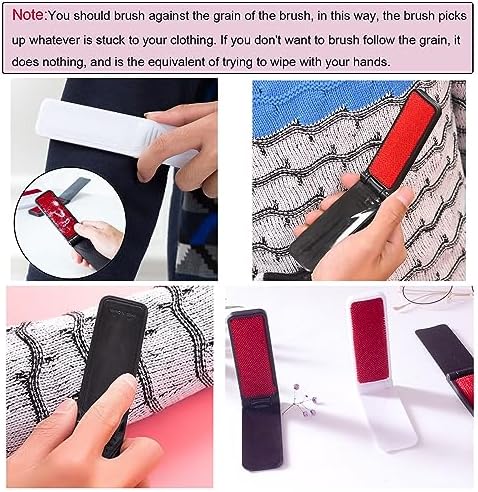 Note:You should brush against the grain of the brush, in this way, the brush picks up whatever is stuck to your clothing. If you don't want to brush follow the grain, it does nothing, and is the equivalent of trying to wipe with your hands.