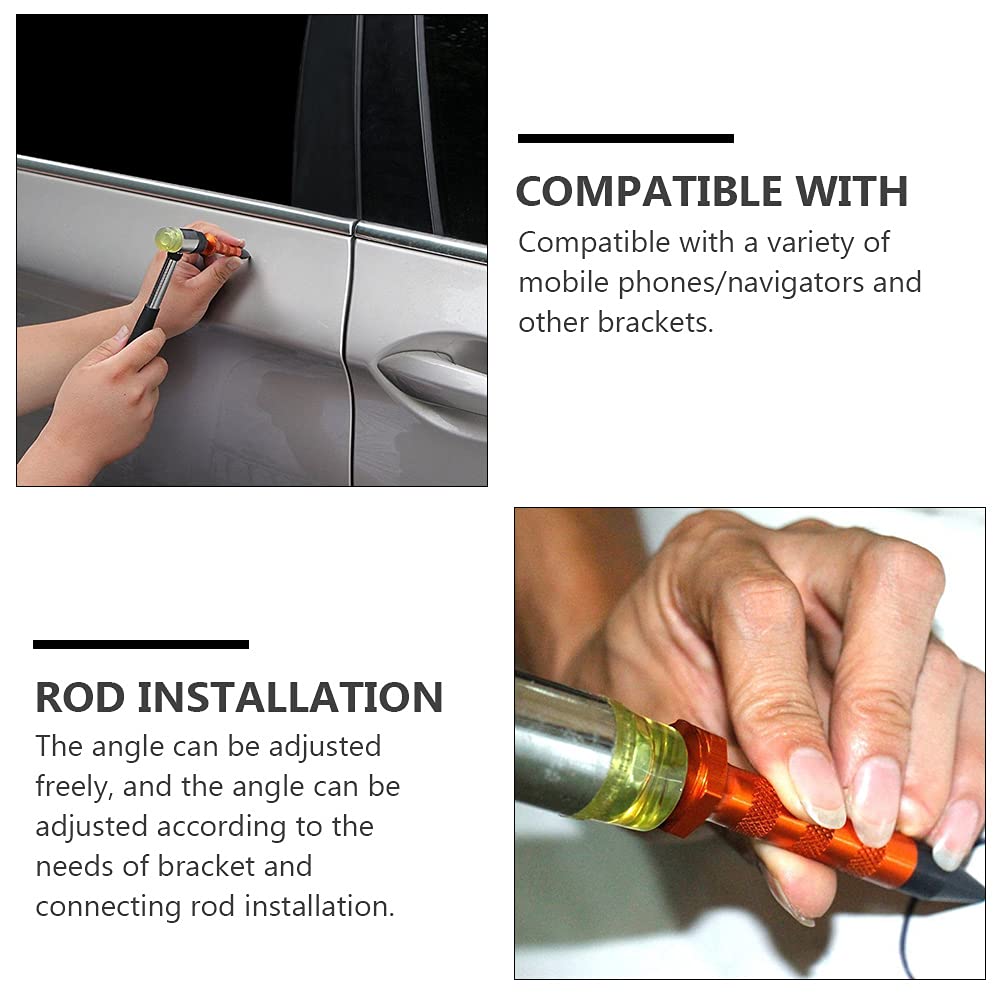 COMPATIBLE WITH

Compatible with a variety of mobile phones/navigators and other brackets.

ROD INSTALLATION

The angle can be adjusted freely, and the angle can be adjusted according to the needs of bracket and connecting rod installation.