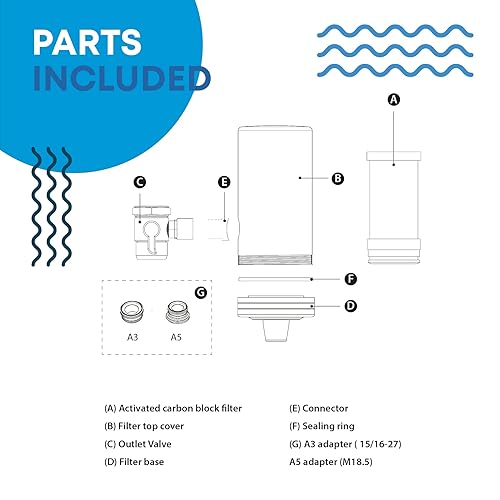 PARTS INCLUDED

A

C

E

B

F

G

D

A3

A5

(A) Activated carbon block filter
(B) Filter top cover
(C) Outlet Valve
(D) Filter base

(E) Connector
(F) Sealing ring
(G) A3 adapter ( 15/16-27)
A5 adapter (M18.5)