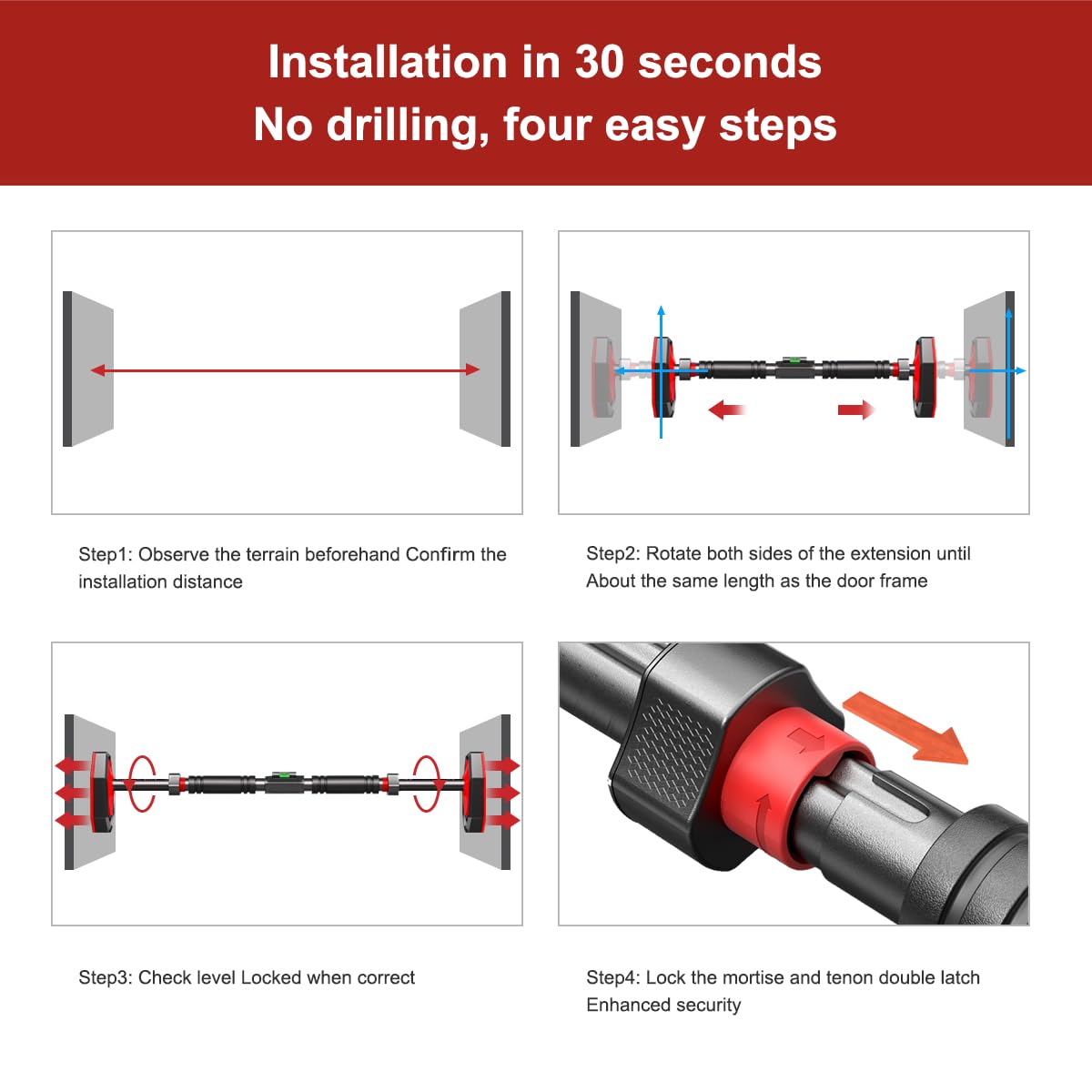 Installation in 30 seconds
No drilling, four easy steps

Step1: Observe the terrain beforehand Confirm the installation distance

Step2: Rotate both sides of the extension until About the same length as the door frame

Step3: Check level Locked when correct

Step4: Lock the mortise and tenon double latch Enhanced security