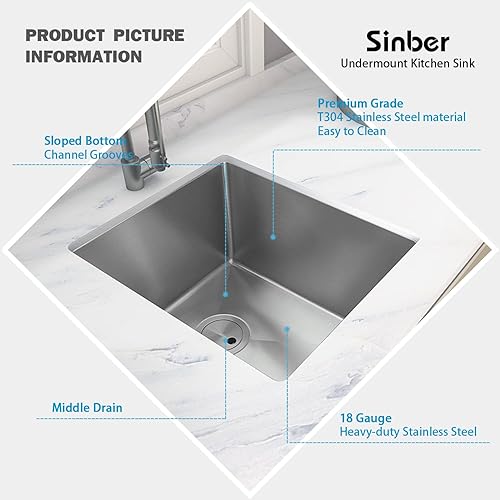 PRODUCT PICTURE INFORMATION

Sinber
Undermount Kitchen Sink

Premium Grade
T304 Stainless Steel material
Easy to Clean

Sloped Bottom
Channel Grooves

Middle Drain

18 Gauge
Heavy-duty Stainless Steel