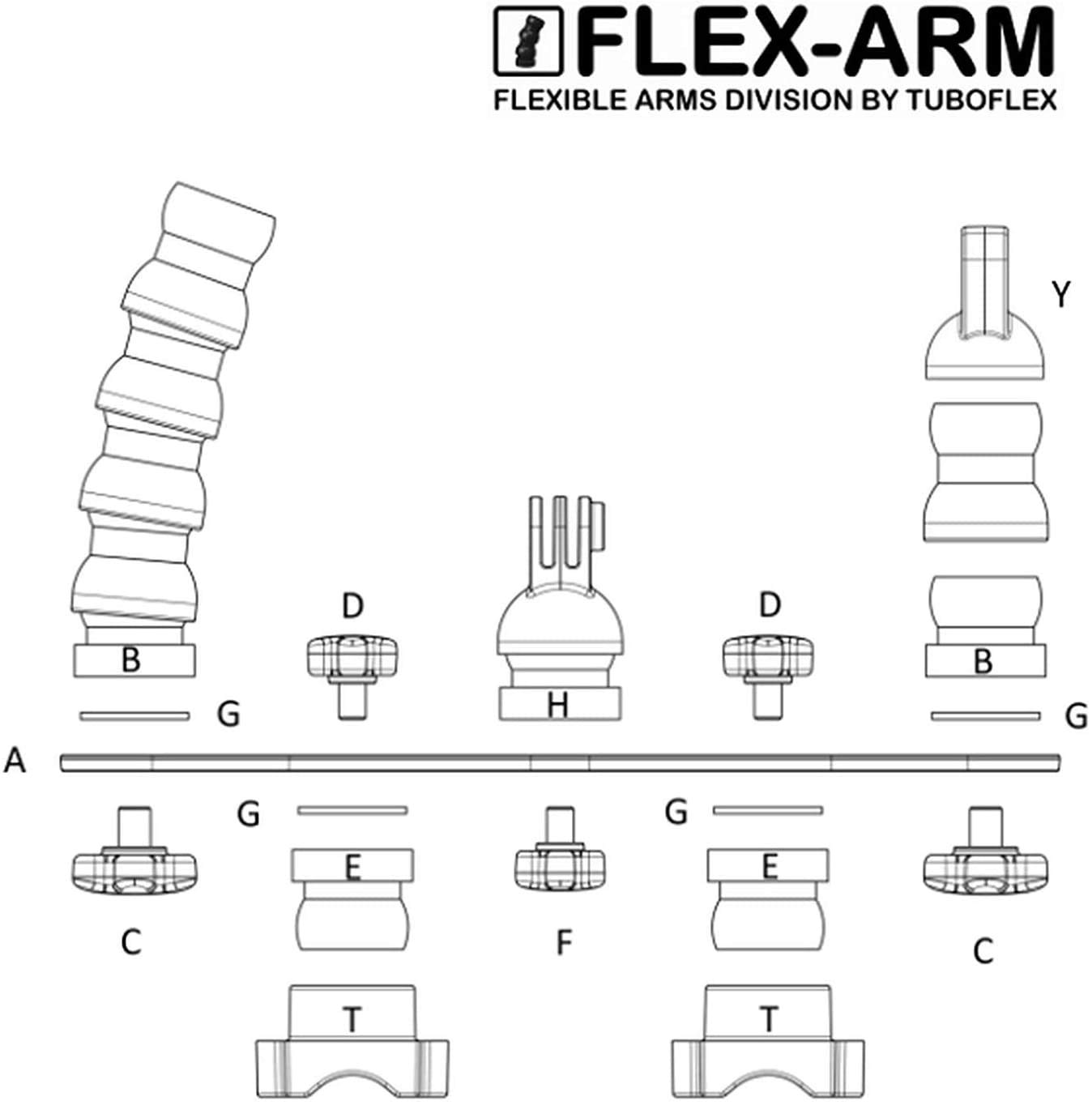 FLEX-ARM
FLEXIBLE ARMS DIVISION BY TUBOFLEX

Y

D

D

B

H

B

G

G

A

G

G

E

E

C

F

C

T

T